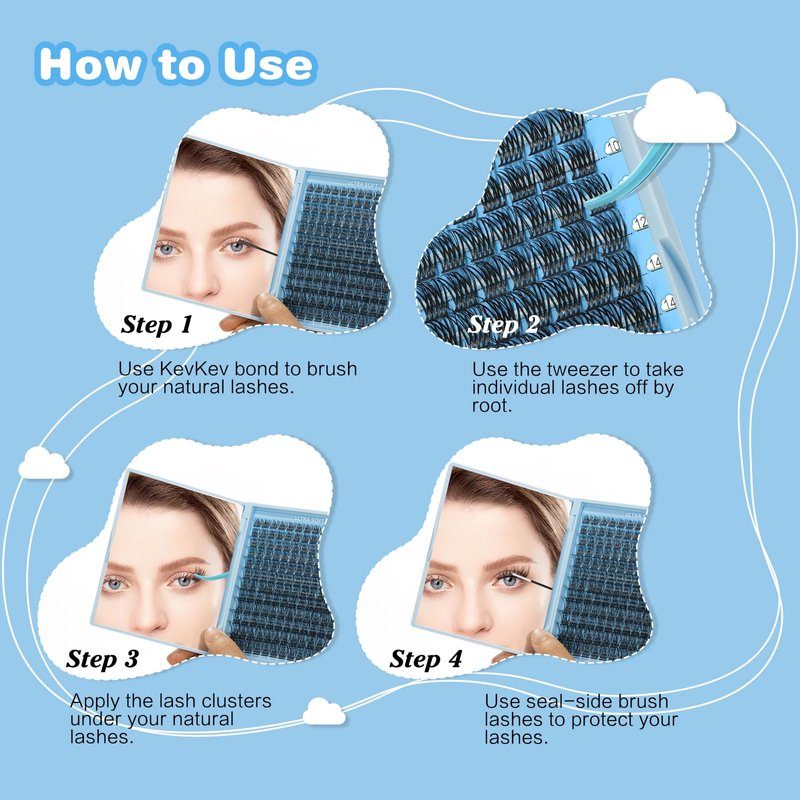 How to Use

ULTRA SOFT

Step 1

Use KevKev bond to brush your natural lashes.

10

12

14

14

Step 2

Use the tweezer to take individual lashes off by root.

ULTRA SOFT

Step 3

Apply the lash clusters under your natural lashes.

ULTRA SOFT

Step 4

Use seal-side brush lashes to protect your lashes.