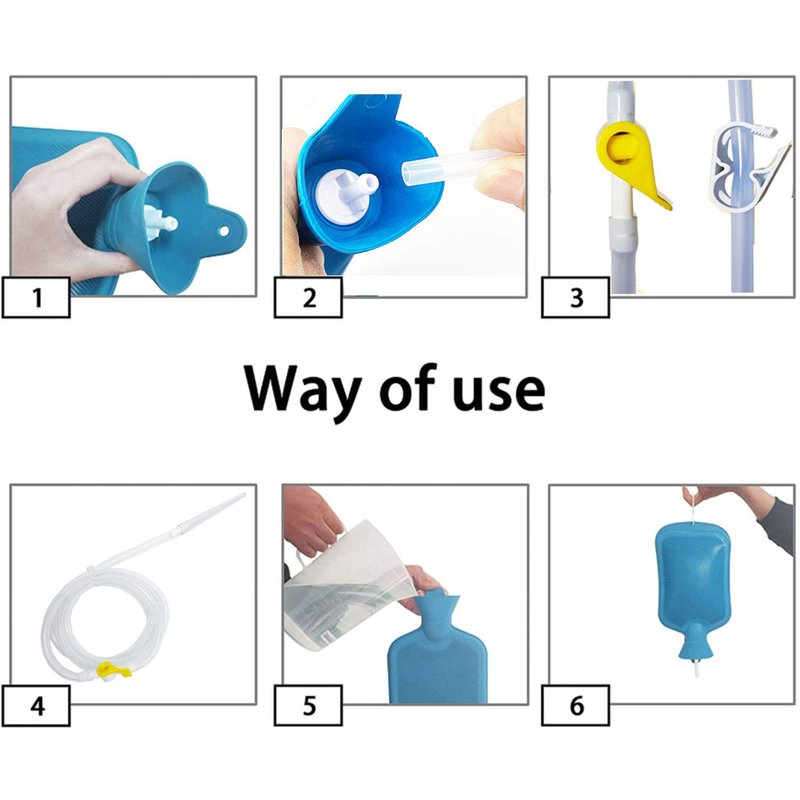 1

2

3

Way of use

4

5

6