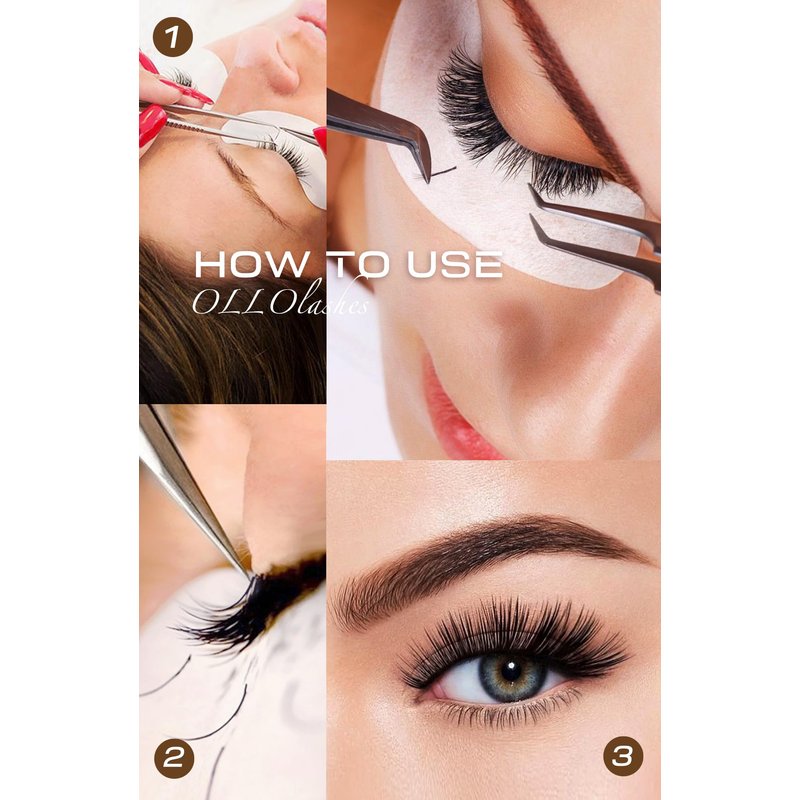 1

HOW TO USE
OLLOlashes

2

3