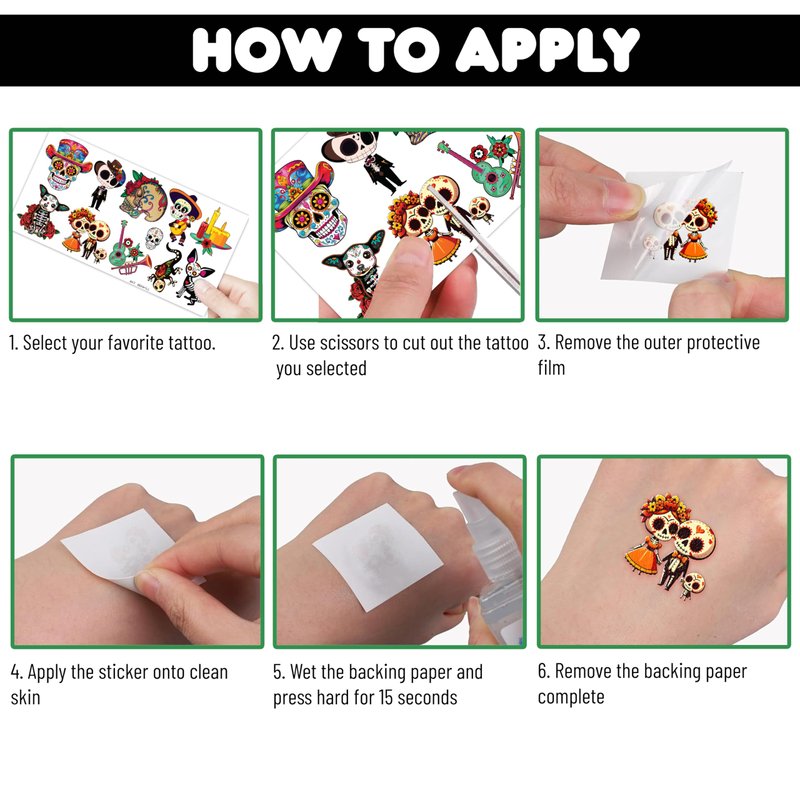 HOW TO APPLY

1. Select your favorite tattoo.

2. Use scissors to cut out the tattoo you selected

3. Remove the outer protective film

4. Apply the sticker onto clean skin

5. Wet the backing paper and press hard for 15 seconds

6. Remove the backing paper complete