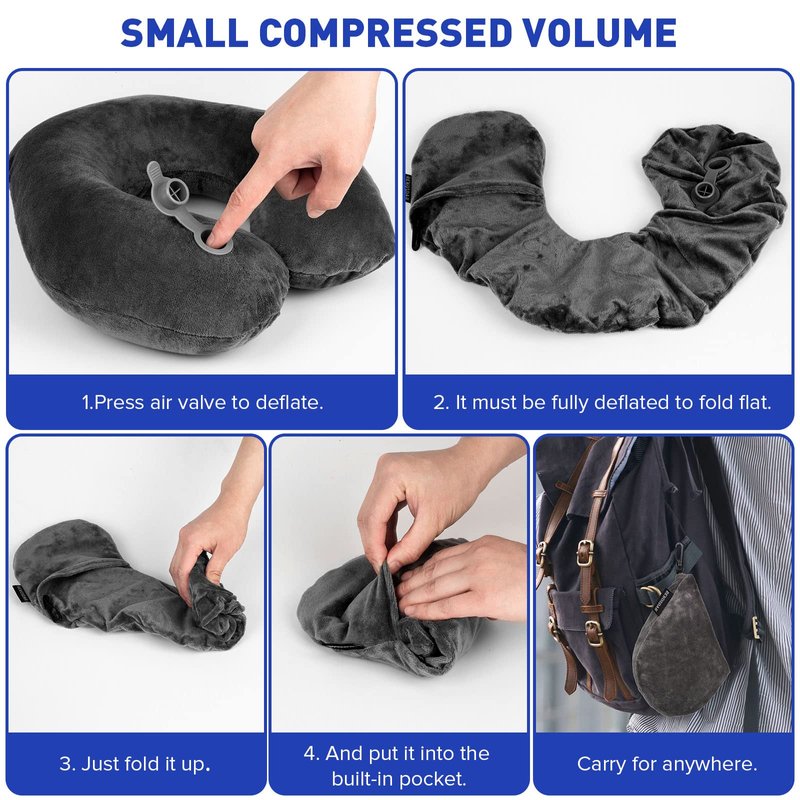 SMALL COMPRESSED VOLUME

1.Press air valve to deflate.

2. It must be fully deflated to fold flat.

3. Just fold it up.

4. And put it into the built-in pocket.

Carry for anywhere.