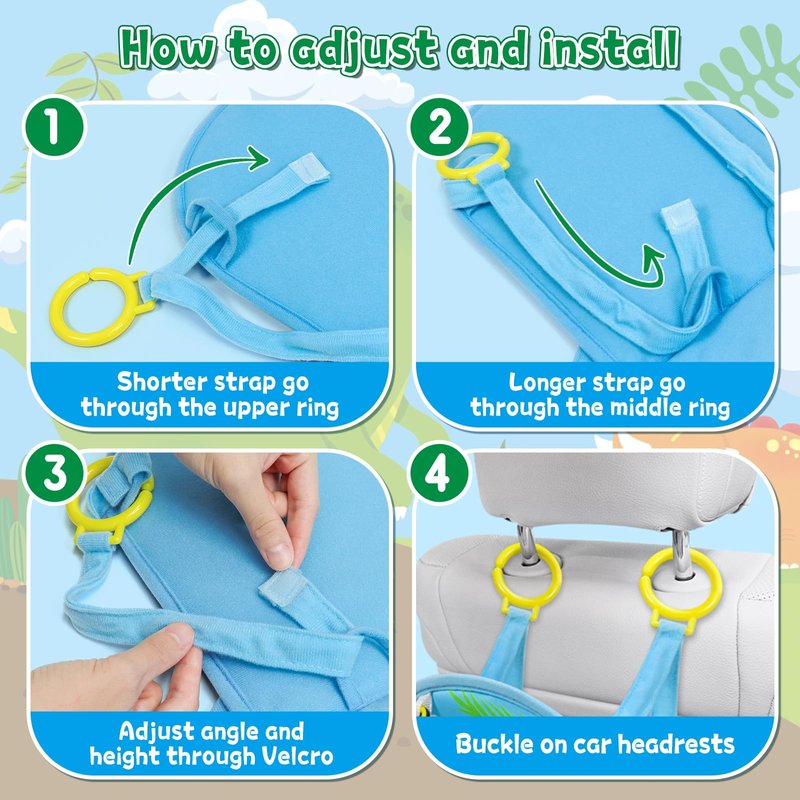 How to adjust and install

1

Shorter strap go through the upper ring

2

Longer strap go through the middle ring

3

Adjust angle and height through Velcro

4

Buckle on car headrests