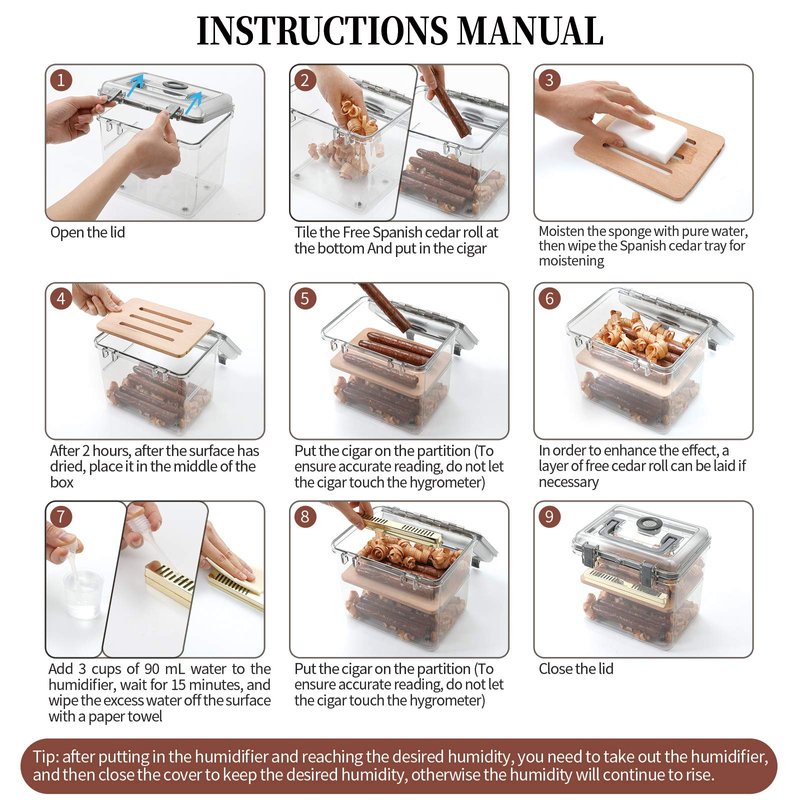 INSTRUCTIONS MANUAL

1
Open the lid

2
Tile the Free Spanish cedar roll at the bottom And put in the cigar

3
Moisten the sponge with pure water, then wipe the Spanish cedar tray for moistening

4
After 2 hours, after the surface has dried, place it in the middle of the box

5
Put the cigar on the partition (To ensure accurate reading, do not let the cigar touch the hygrometer)

6
In order to enhance the effect, a layer of free cedar roll can be laid if necessary

7
Add 3 cups of 90 mL water to the humidifier, wait for 15 minutes, and wipe the excess water off the surface with a paper towel

8
Put the cigar on the partition (To ensure accurate reading, do not let the cigar touch the hygrometer)

9
Close the lid

Tip: after putting in the humidifier and reaching the desired humidity, you need to take out the humidifier, and then close the cover to keep the desired humidity, otherwise the humidity will continue to rise.