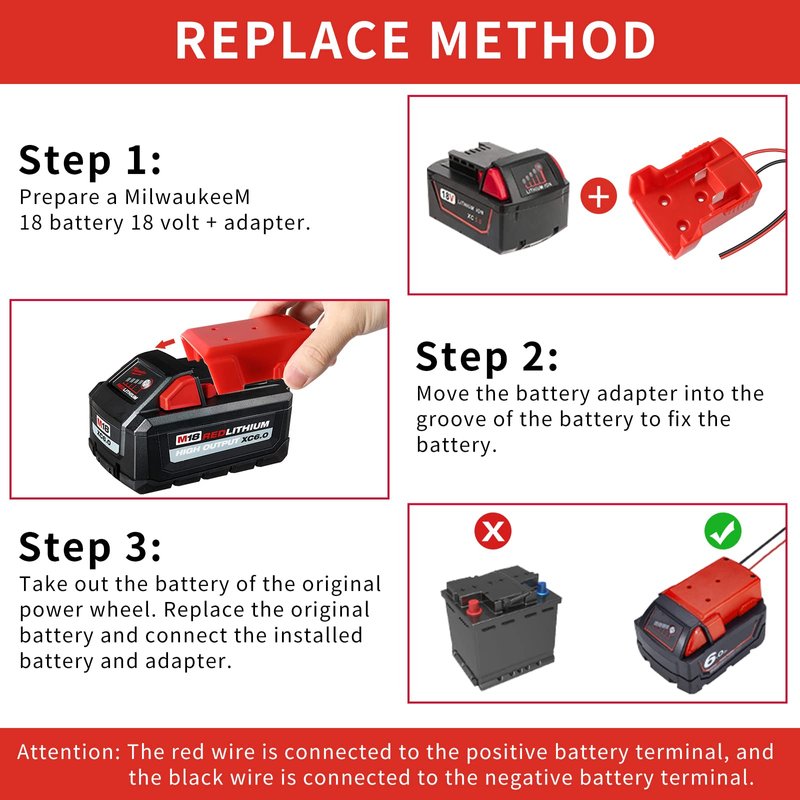 REPLACE METHOD

Step 1:
Prepare a MilwaukeeM 18 battery 18 volt + adapter.

18V LITHIUM ION XC

Step 2:
Move the battery adapter into the groove of the battery to fix the battery.

M18 REDLITHIUM HIGH OUTPUT XC6.0

Step 3:
Take out the battery of the original power wheel. Replace the original battery and connect the installed battery and adapter.

Attention: The red wire is connected to the positive battery terminal, and the black wire is connected to the negative battery terminal.