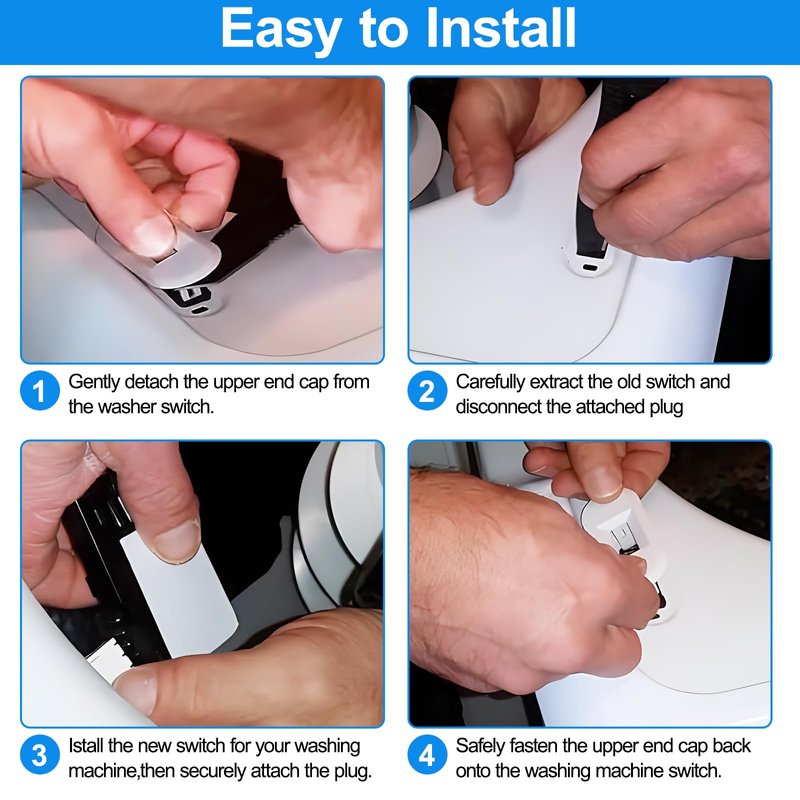 Easy to Install

1 Gently detach the upper end cap from the washer switch.

2 Carefully extract the old switch and disconnect the attached plug

3 Istall the new switch for your washing machine,then securely attach the plug.

4 Safely fasten the upper end cap back onto the washing machine switch.