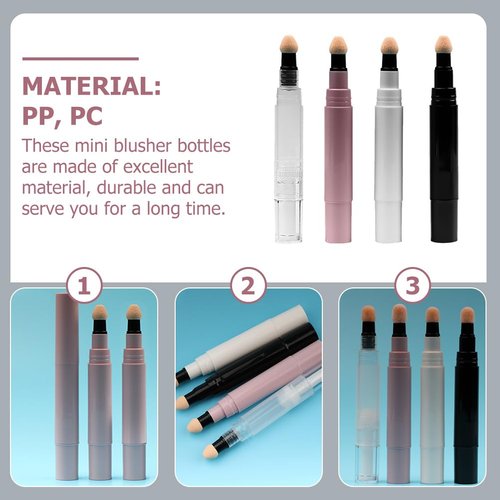 MATERIAL:
PP, PC

These mini blusher bottles are made of excellent material, durable and can serve you for a long time.

1

2

3