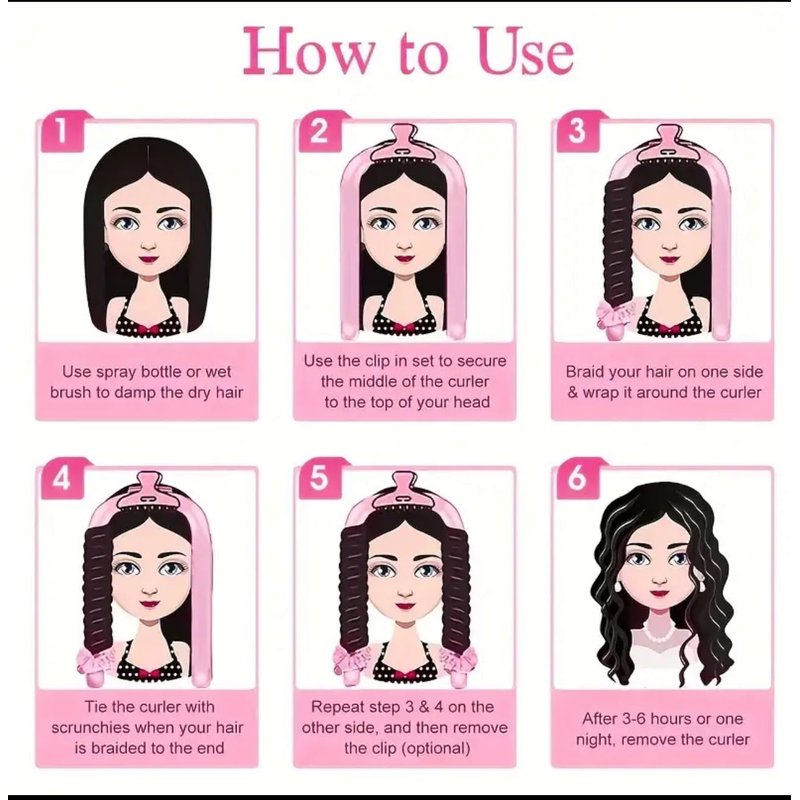 How to Use

1

Use spray bottle or wet brush to damp the dry hair

2

Use the clip in set to secure the middle of the curler to the top of your head

3

Braid your hair on one side & wrap it around the curler

4

Tie the curler with scrunchies when your hair is braided to the end

5

Repeat step 3 & 4 on the other side, and then remove the clip (optional)

6

After 3-6 hours or one night, remove the curler