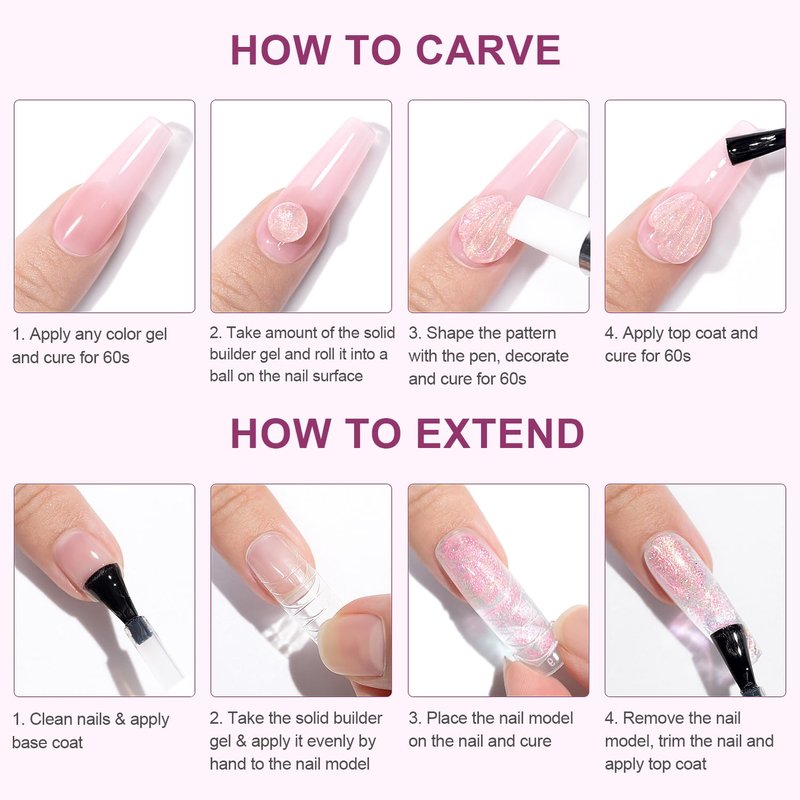 HOW TO CARVE

1. Apply any color gel and cure for 60s

2. Take amount of the solid builder gel and roll it into a ball on the nail surface

3. Shape the pattern with the pen, decorate and cure for 60s

4. Apply top coat and cure for 60s

HOW TO EXTEND

1. Clean nails & apply base coat

2. Take the solid builder gel & apply it evenly by hand to the nail model

3. Place the nail model on the nail and cure

4. Remove the nail model, trim the nail and apply top coat