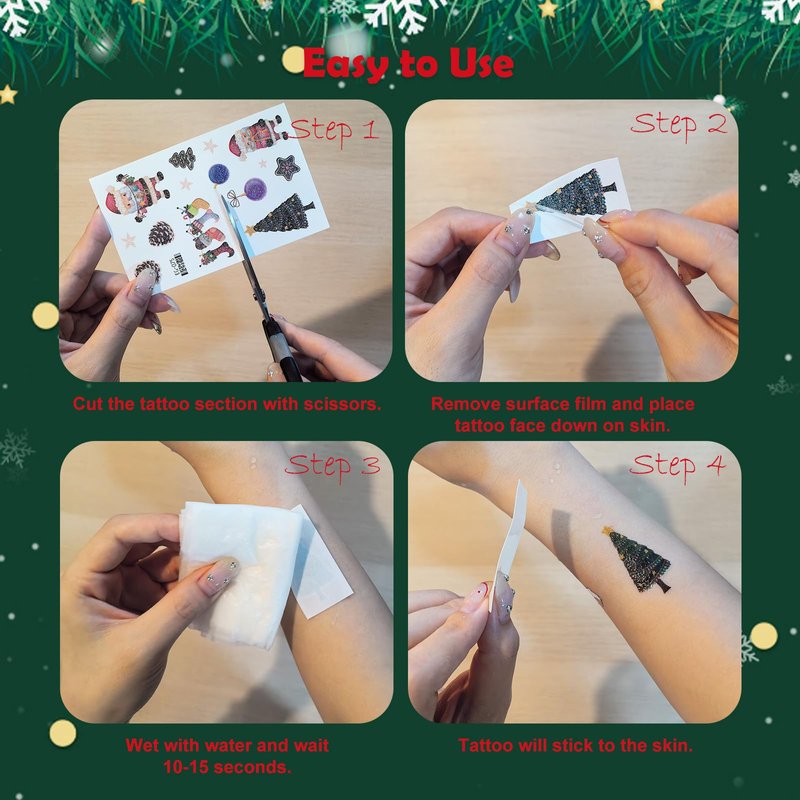 Easy to Use

Step 1

Cut the tattoo section with scissors.

Step 2

Remove surface film and place tattoo face down on skin.

Step 3

Wet with water and wait 10-15 seconds.

Step 4

Tattoo will stick to the skin.