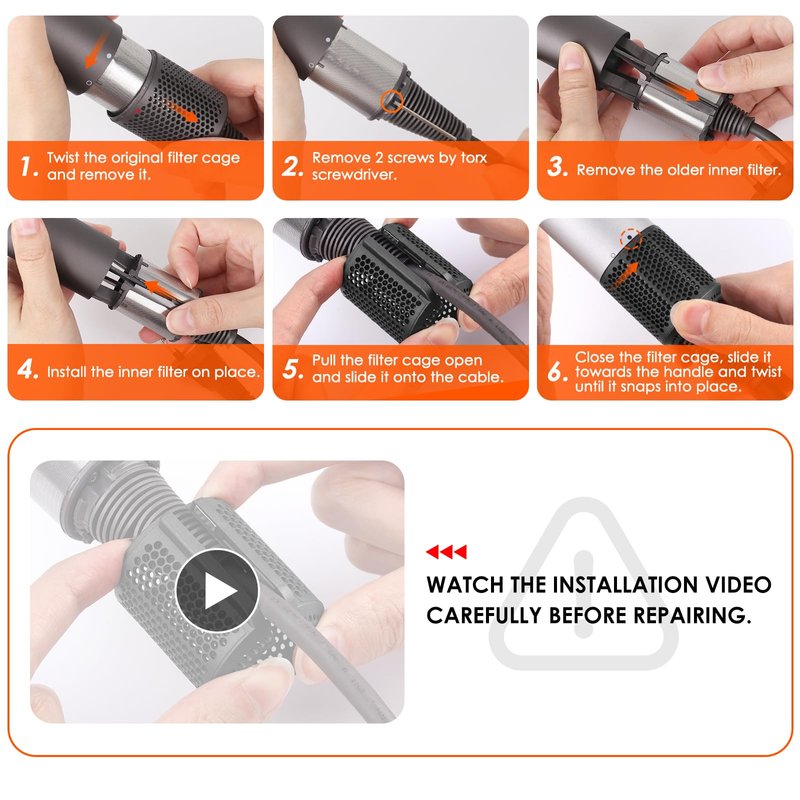 1. Twist the original filter cage and remove it.

2. Remove 2 screws by torx screwdriver.

3. Remove the older inner filter.

4. Install the inner filter on place.

5. Pull the filter cage open and slide it onto the cable.

6. Close the filter cage, slide it towards the handle and twist until it snaps into place.

WATCH THE INSTALLATION VIDEO CAREFULLY BEFORE REPAIRING.