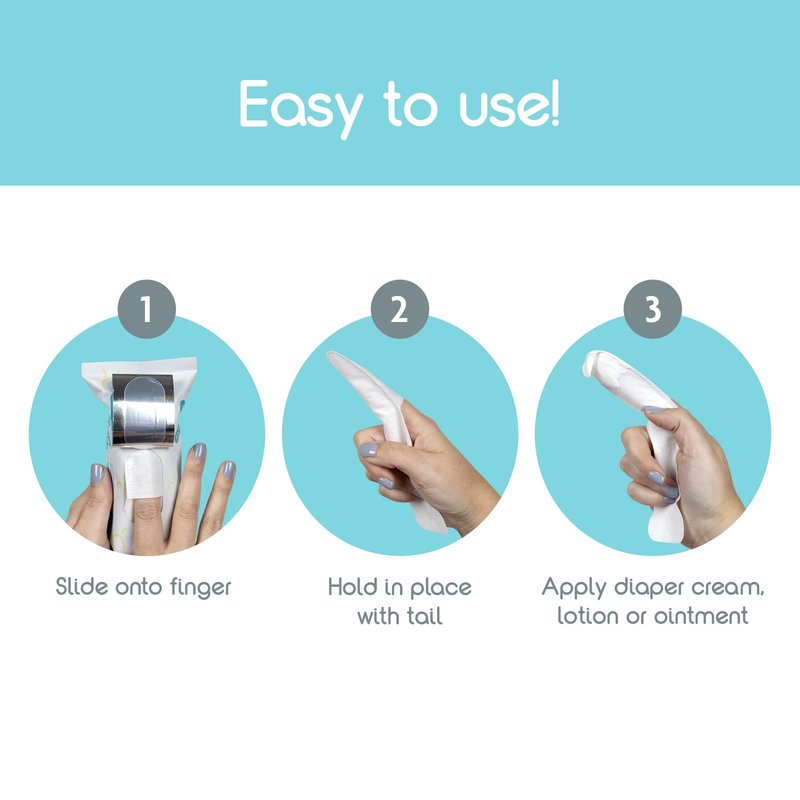 Easy to use!

1
Slide onto finger

2
Hold in place with tail

3
Apply diaper cream, lotion or ointment