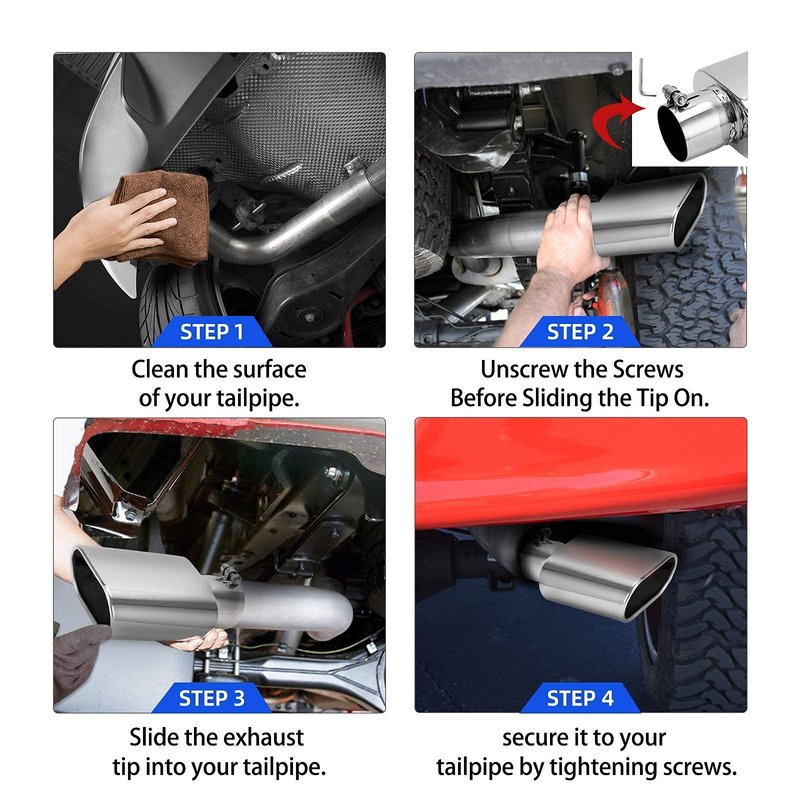 STEP 1
Clean the surface of your tailpipe.

STEP 2
Unscrew the Screws Before Sliding the Tip On.

STEP 3
Slide the exhaust tip into your tailpipe.

STEP 4
secure it to your tailpipe by tightening screws.