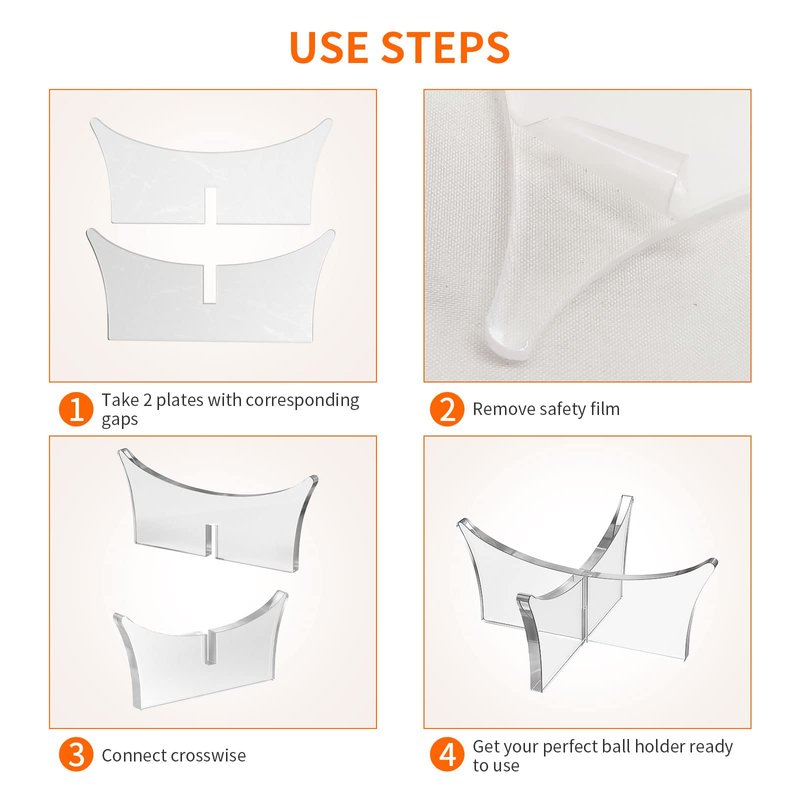 USE STEPS

1 Take 2 plates with corresponding gaps

2 Remove safety film

3 Connect crosswise

4 Get your perfect ball holder ready to use