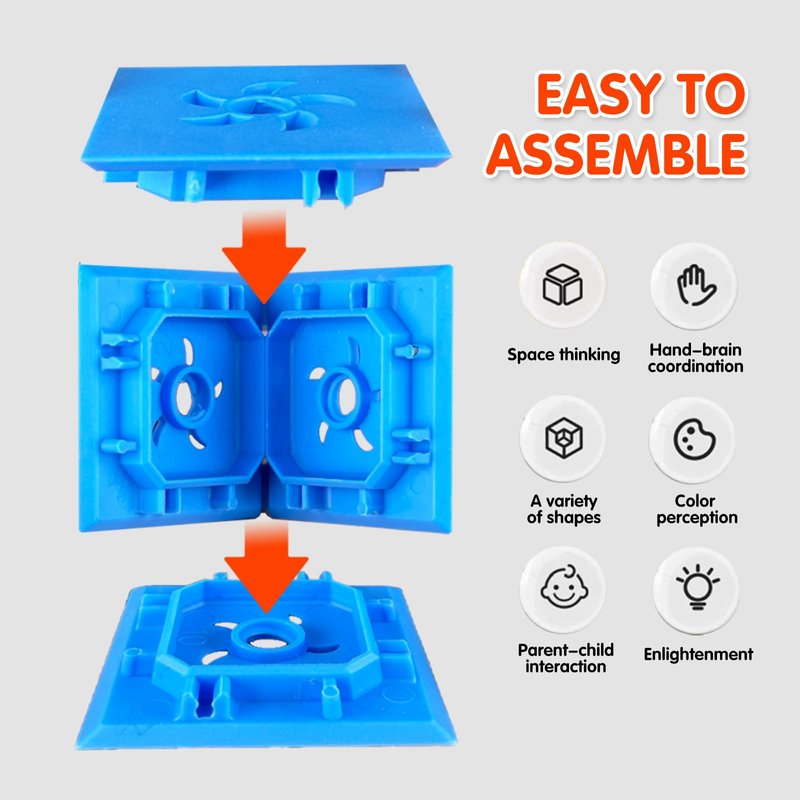 EASY TO ASSEMBLE

Space thinking

Hand–brain coordination

A variety of shapes

Color perception

Parent–child interaction

Enlightenment