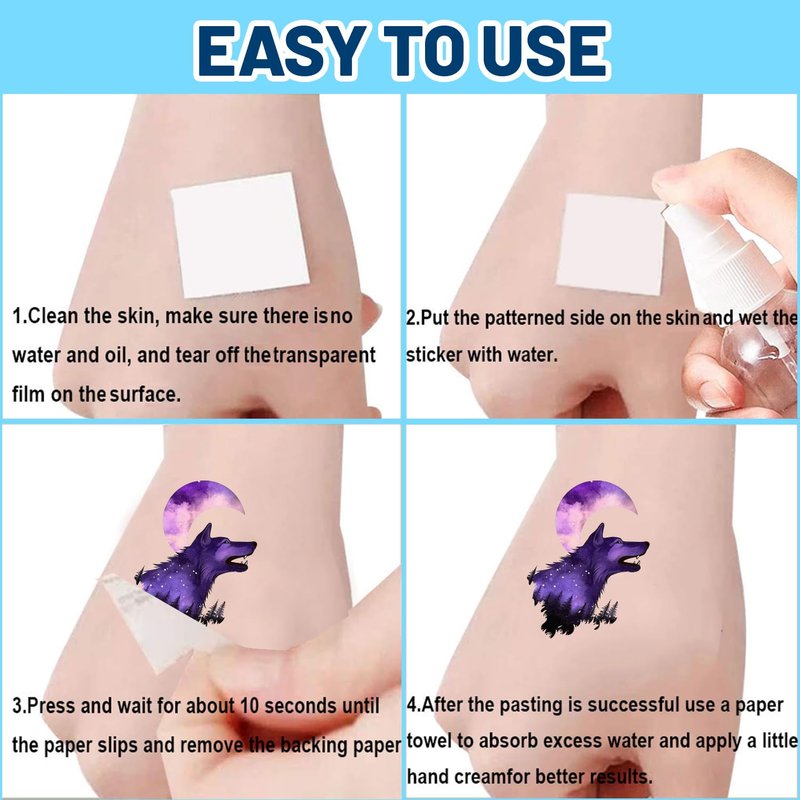 EASY TO USE

1.Clean the skin, make sure there isno water and oil, and tear off thetransparent film on the surface.

2.Put the patterned side on the skin and wet the sticker with water.

3.Press and wait for about 10 seconds until the paper slips and remove the backing paper

4.After the pasting is successful use a paper towel to absorb excess water and apply a little hand creamfor better results.