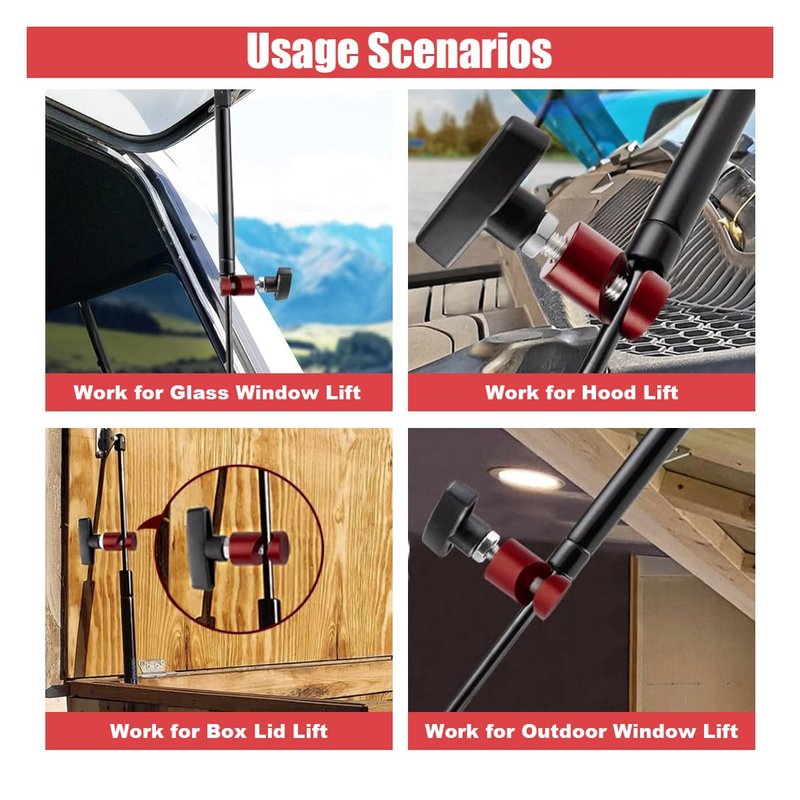 Usage Scenarios

Work for Glass Window Lift

Work for Hood Lift

Work for Box Lid Lift

Work for Outdoor Window Lift