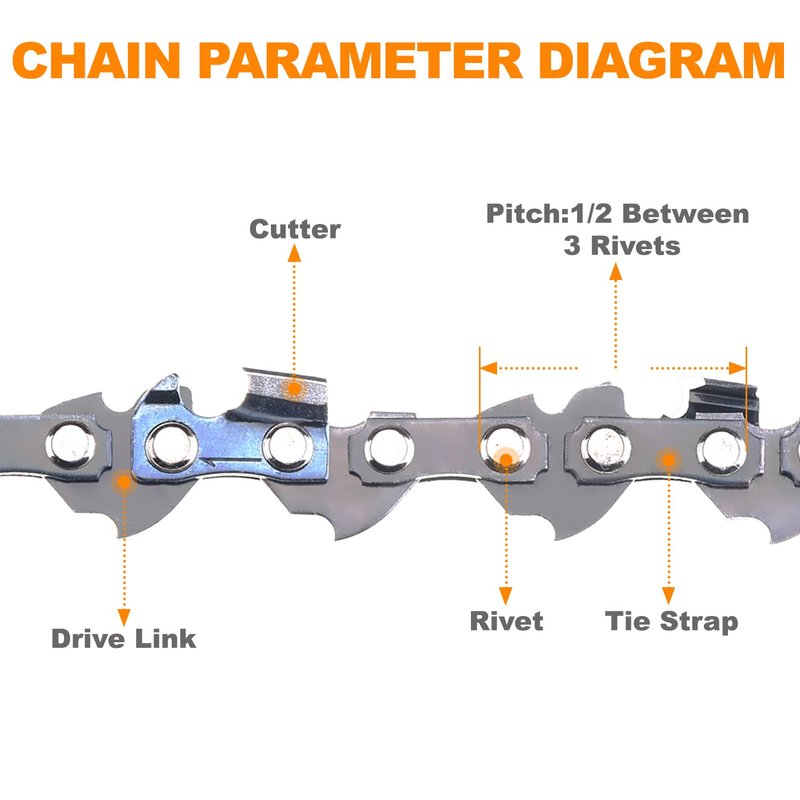 CHAIN PARAMETER DIAGRAM

Cutter

Pitch:1/2 Between 3 Rivets

Drive Link

Rivet

Tie Strap