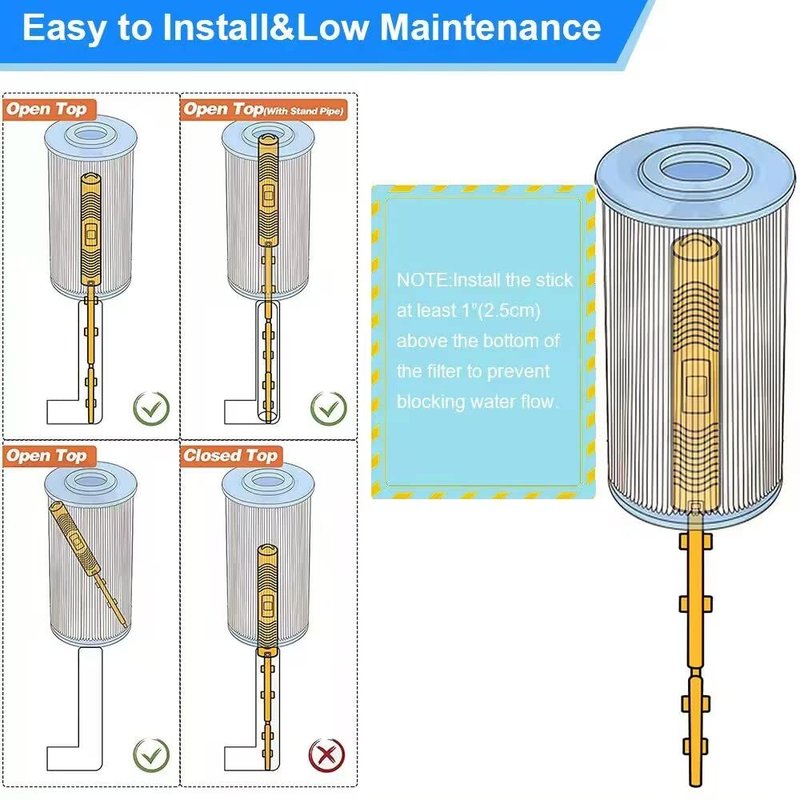 Easy to Install&Low Maintenance

Open Top

Open Top(With Stand Pipe)

Open Top

Closed Top

NOTE:Install the stick at least 1"(2.5cm) above the bottom of the filter to prevent blocking water flow.