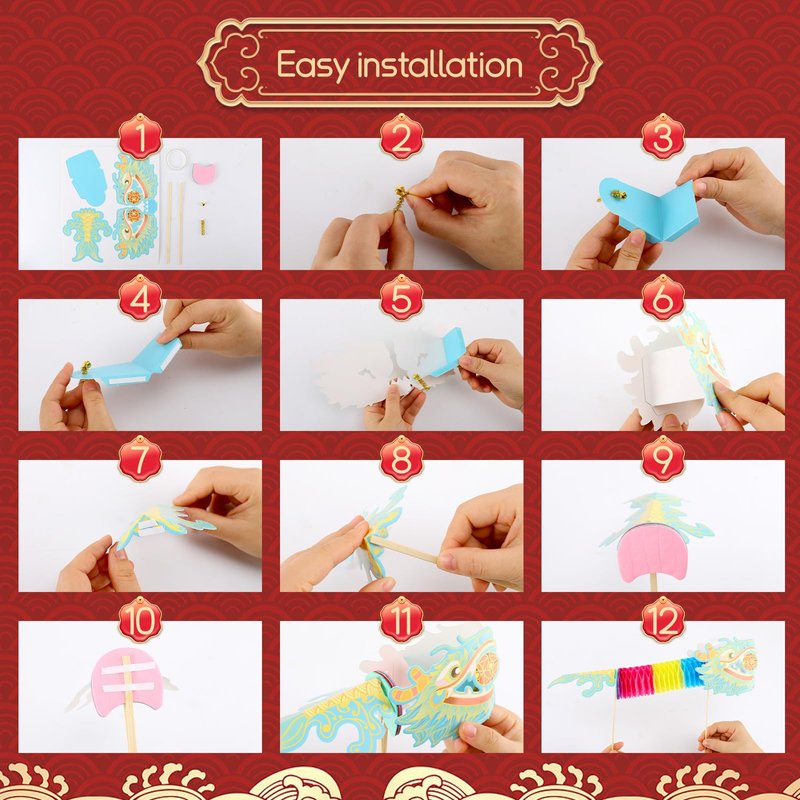 Easy installation

1

2

3

4

5

6

7

8

9

10

11

12