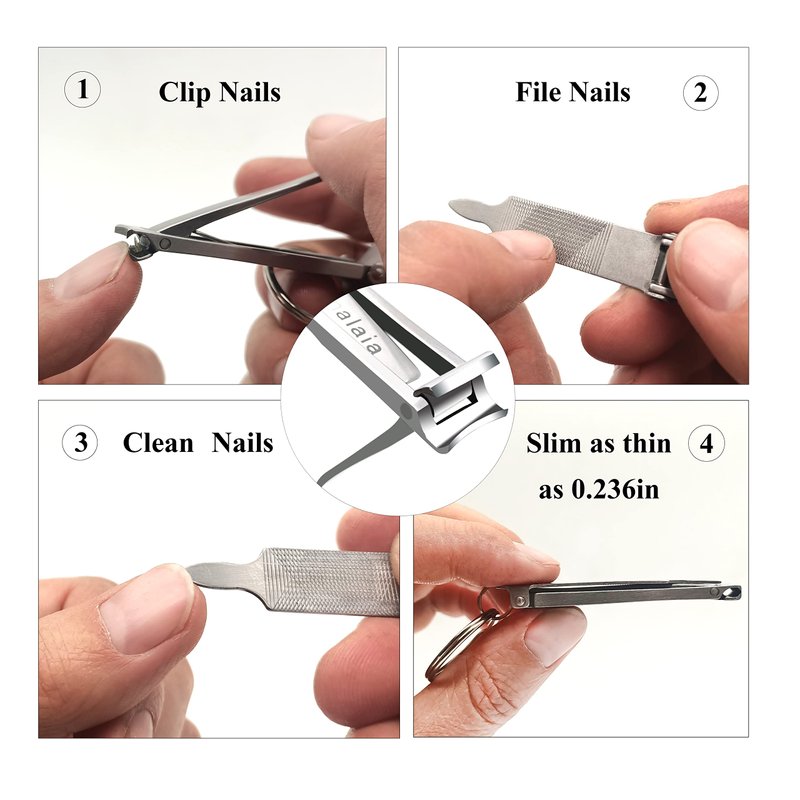 1 Clip Nails

File Nails 2

alaia

3 Clean Nails

Slim as thin as 0.236in 4