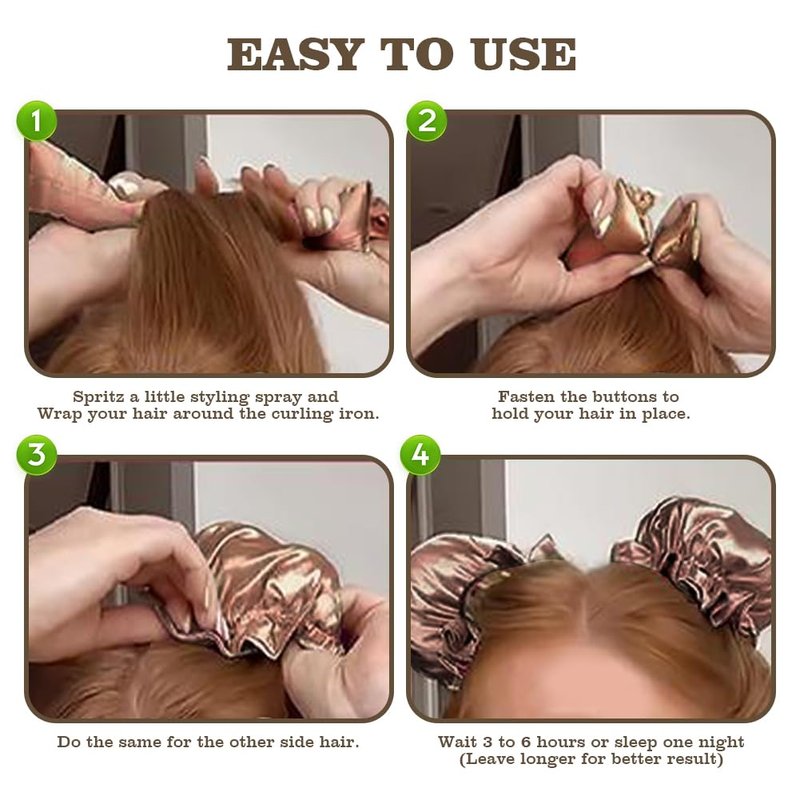 EASY TO USE

1

Spritz a little styling spray and Wrap your hair around the curling iron.

2

Fasten the buttons to hold your hair in place.

3

Do the same for the other side hair.

4

Wait 3 to 6 hours or sleep one night (Leave longer for better result)