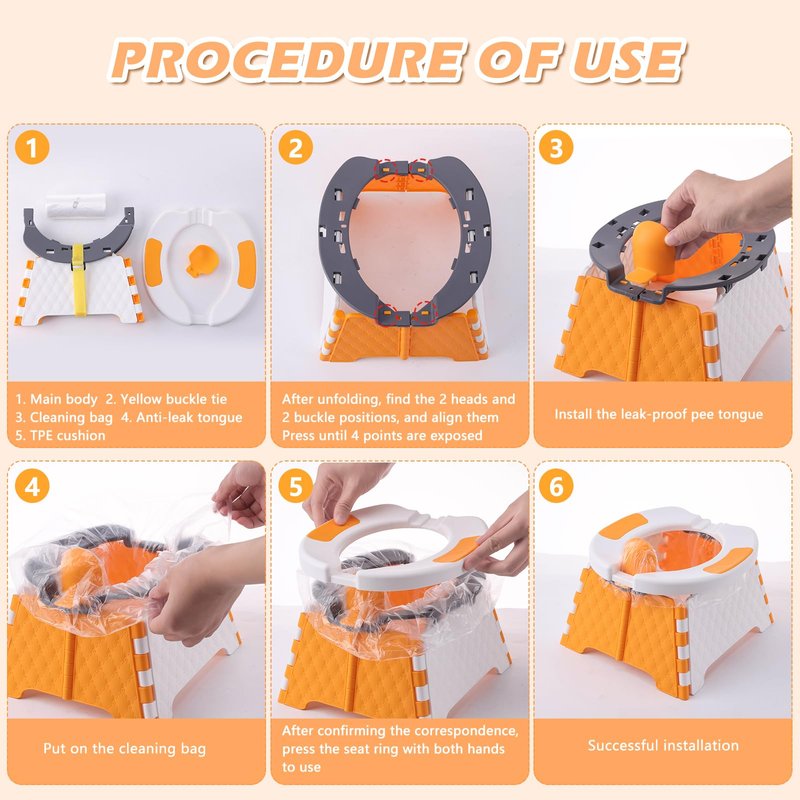 PROCEDURE OF USE

1

1. Main body 2. Yellow buckle tie
3. Cleaning bag 4. Anti-leak tongue
5. TPE cushion

2

After unfolding, find the 2 heads and 2 buckle positions, and align them
Press until 4 points are exposed

3

Install the leak-proof pee tongue

4

Put on the cleaning bag

5

After confirming the correspondence, press the seat ring with both hands to use

6

Successful installation