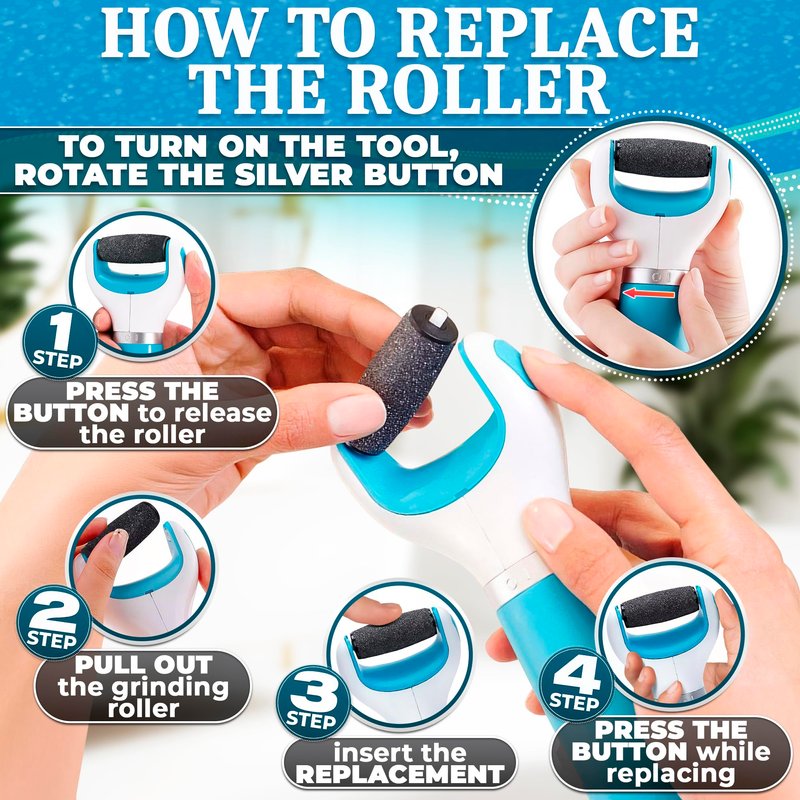 HOW TO REPLACE THE ROLLER

TO TURN ON THE TOOL, ROTATE THE SILVER BUTTON

1 STEP

PRESS THE BUTTON to release the roller

2 STEP

PULL OUT the grinding roller

3 STEP

insert the REPLACEMENT

4 STEP

PRESS THE BUTTON while replacing