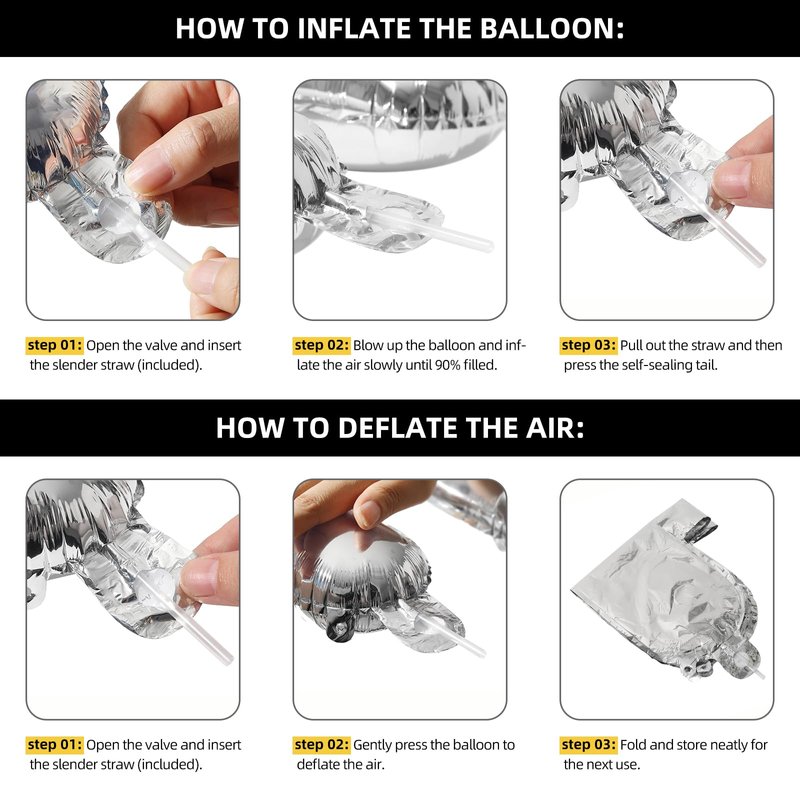 HOW TO INFLATE THE BALLOON:

step 01: Open the valve and insert the slender straw (included).

step 02: Blow up the balloon and inflate the air slowly until 90% filled.

step 03: Pull out the straw and then press the self-sealing tail.

HOW TO DEFLATE THE AIR:

step 01: Open the valve and insert the slender straw (included).

step 02: Gently press the balloon to deflate the air.

step 03: Fold and store neatly for the next use.