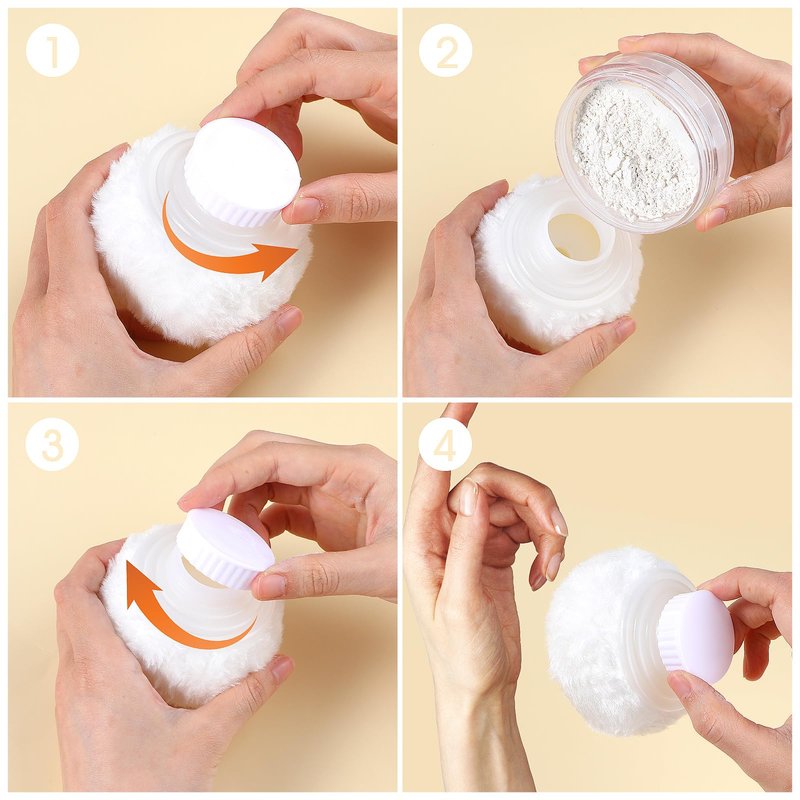 1
2
3
4