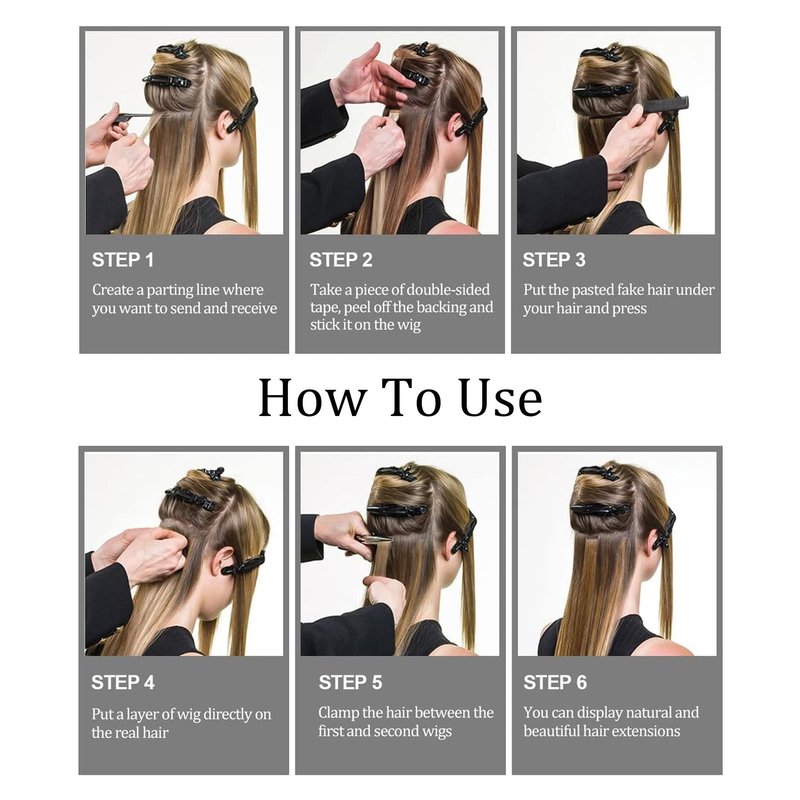 STEP 1

Create a parting line where you want to send and receive

STEP 2

Take a piece of double-sided tape, peel off the backing and stick it on the wig

STEP 3

Put the pasted fake hair under your hair and press

How To Use

STEP 4

Put a layer of wig directly on the real hair

STEP 5

Clamp the hair between the first and second wigs

STEP 6

You can display natural and beautiful hair extensions