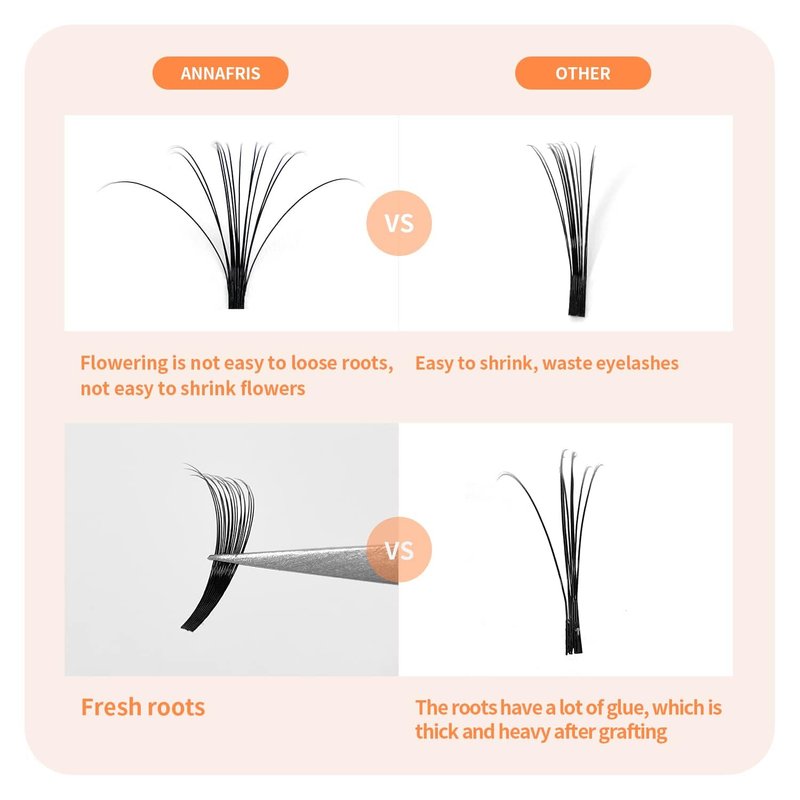 ANNAFRIS

OTHER

VS

Flowering is not easy to loose roots, not easy to shrink flowers

Easy to shrink, waste eyelashes

VS

Fresh roots

The roots have a lot of glue, which is thick and heavy after grafting