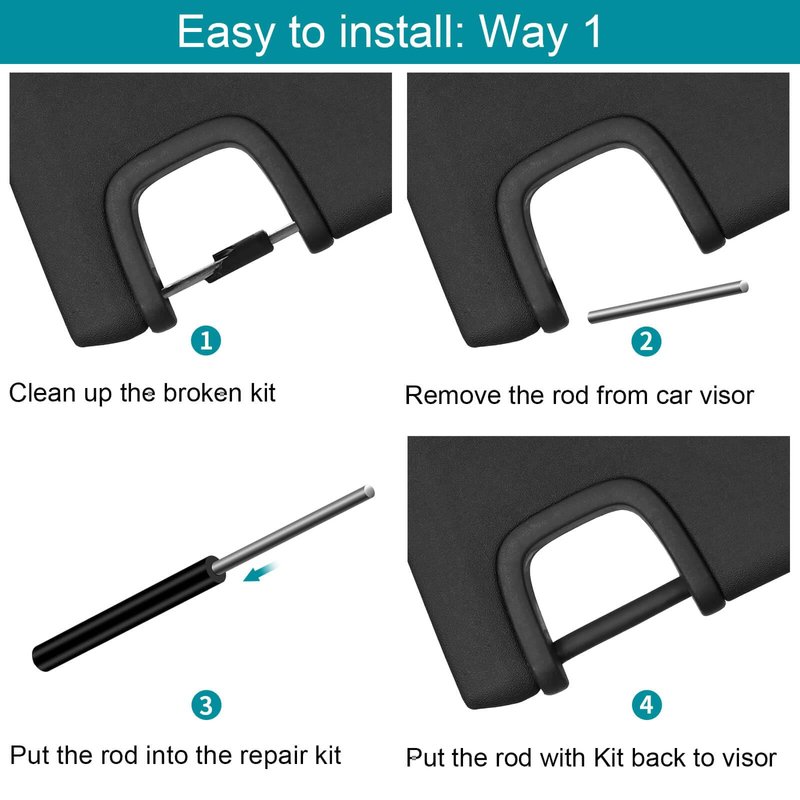 Easy to install: Way 1

1

Clean up the broken kit

2

Remove the rod from car visor

3

Put the rod into the repair kit

4

Put the rod with Kit back to visor