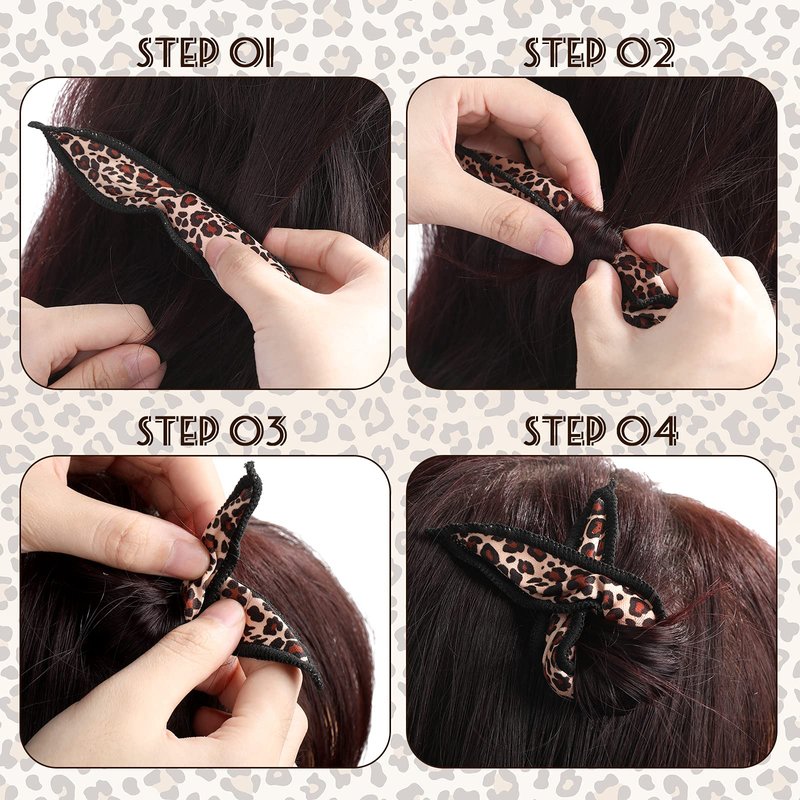 STEP 01

STEP 02

STEP 03

STEP 04