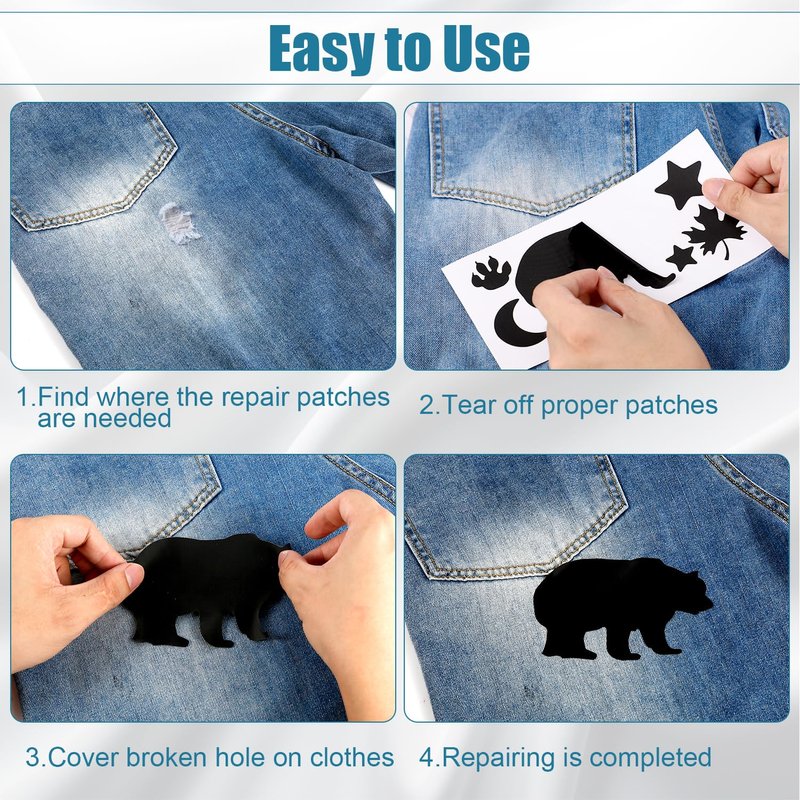 Easy to Use

1.Find where the repair patches are needed

2.Tear off proper patches

3.Cover broken hole on clothes

4.Repairing is completed