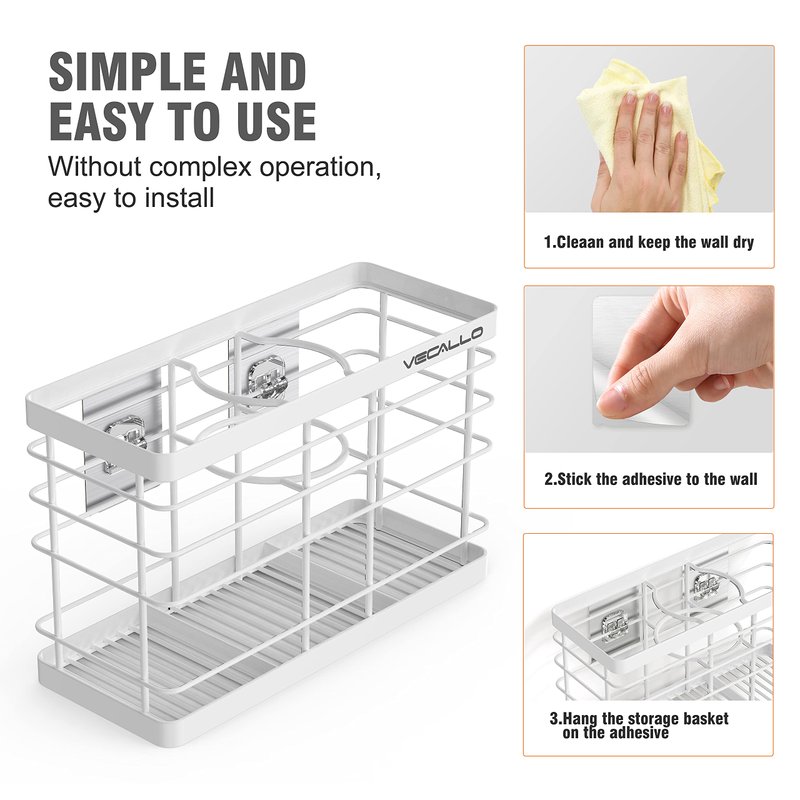 SIMPLE AND EASY TO USE

Without complex operation, easy to install

VECALLO

1.Cleaan and keep the wall dry

2.Stick the adhesive to the wall

3.Hang the storage basket on the adhesive