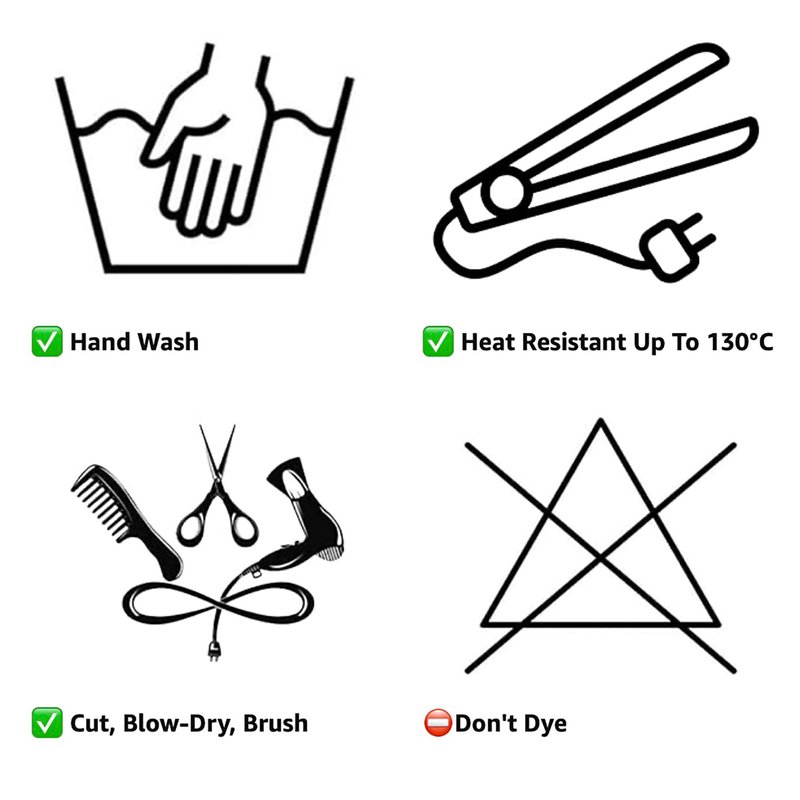 ✅ Hand Wash

✅ Heat Resistant Up To 130°C

✅ Cut, Blow-Dry, Brush

⛔Don't Dye