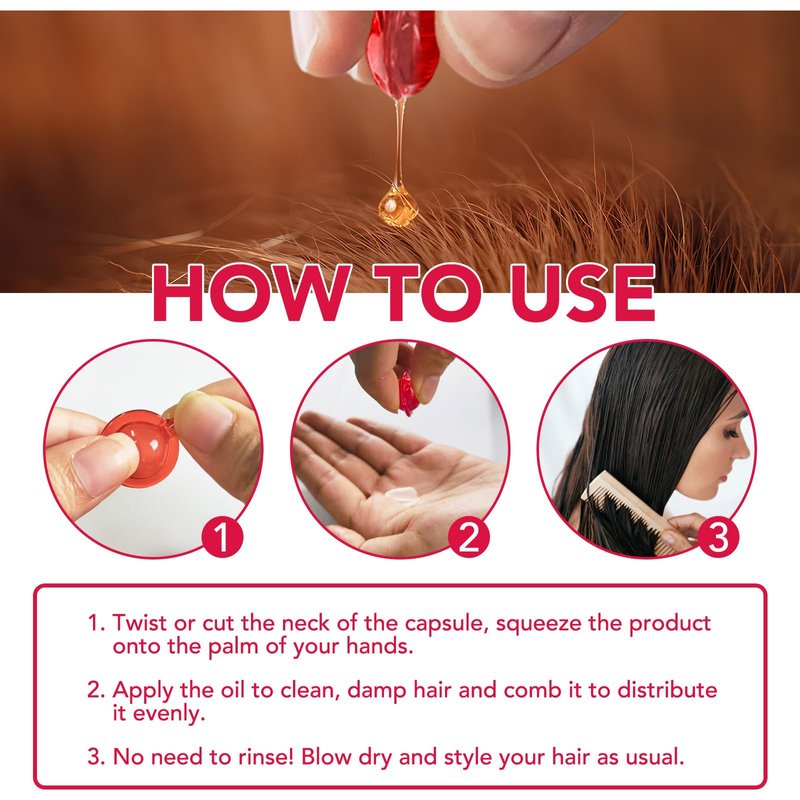 HOW TO USE

1

2

3

1. Twist or cut the neck of the capsule, squeeze the product onto the palm of your hands.

2. Apply the oil to clean, damp hair and comb it to distribute it evenly.

3. No need to rinse! Blow dry and style your hair as usual.