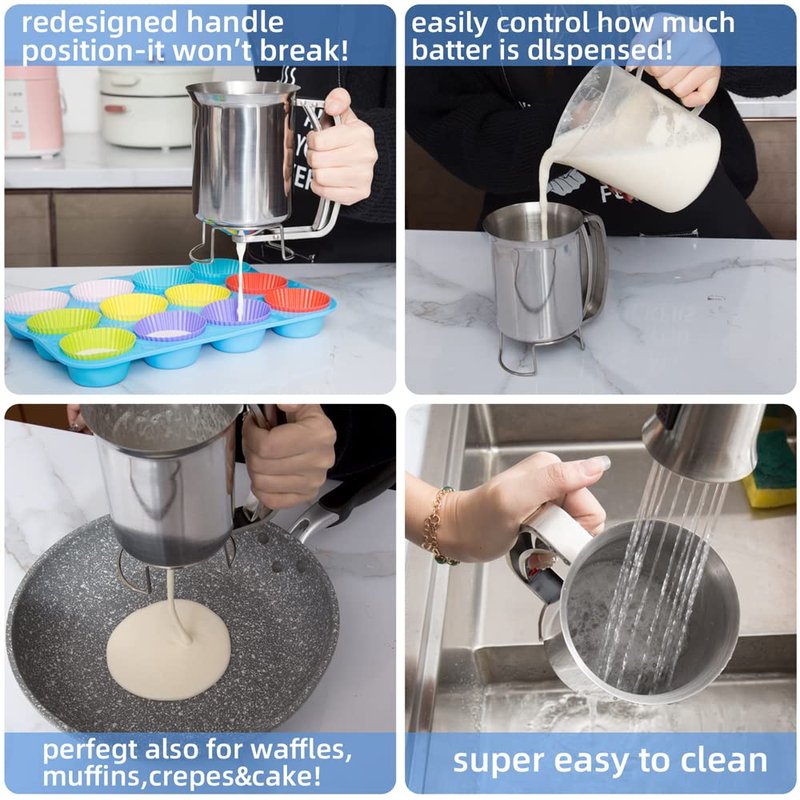 redesigned handle position-it won't break!

easily control how much batter is dlspensed!

perfegt also for waffles, muffins,crepes&cake!

super easy to clean