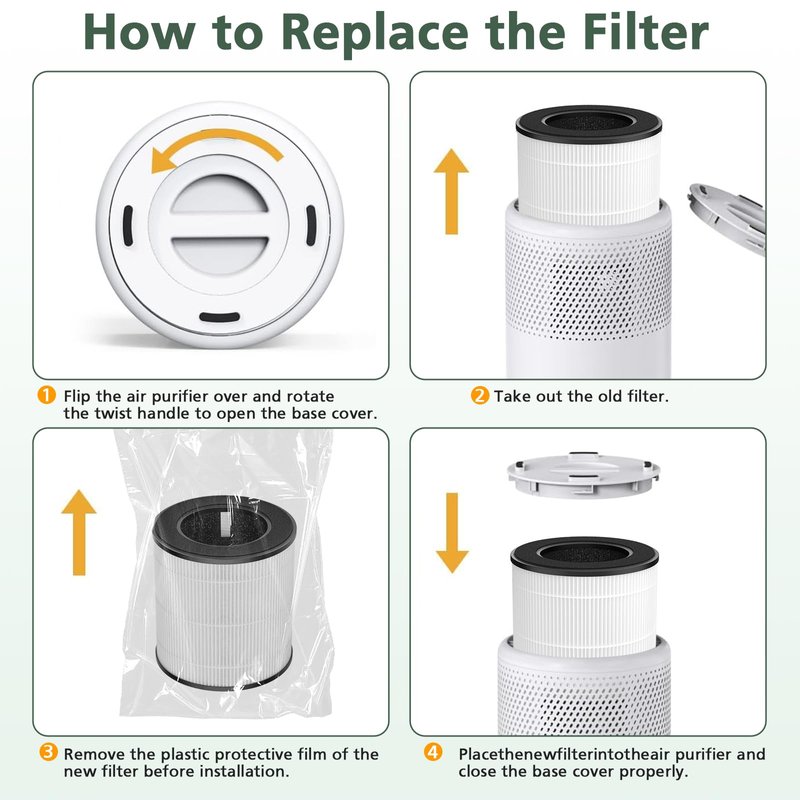 How to Replace the Filter

1 Flip the air purifier over and rotate the twist handle to open the base cover.

2 Take out the old filter.

3 Remove the plastic protective film of the new filter before installation.

4 Placethenewfilterintotheair purifier and close the base cover properly.