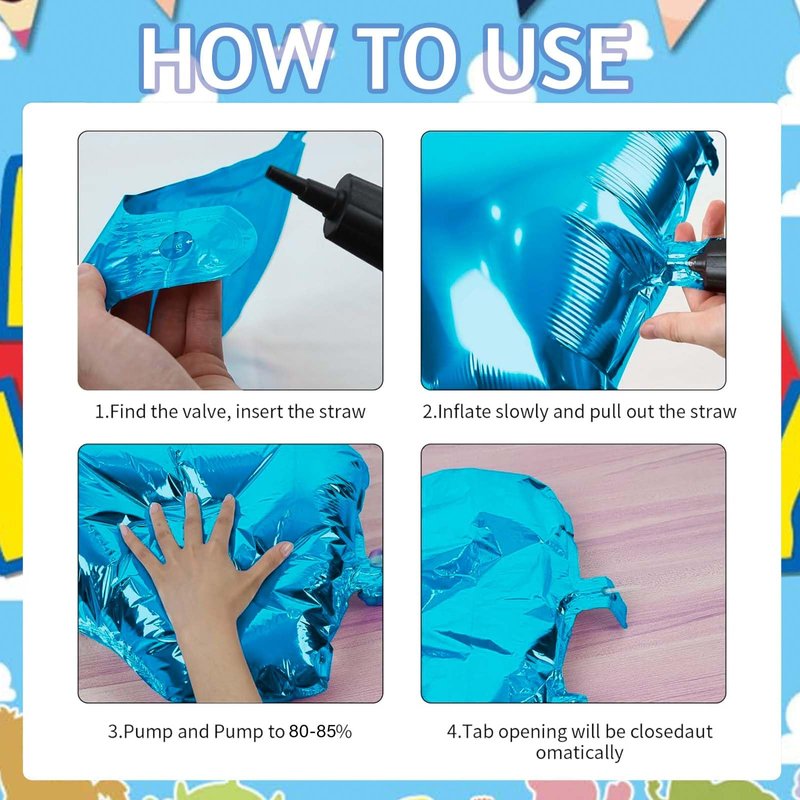 HOW TO USE

1.Find the valve, insert the straw

2.Inflate slowly and pull out the straw

3.Pump and Pump to 80-85%

4.Tab opening will be closedaut omatically