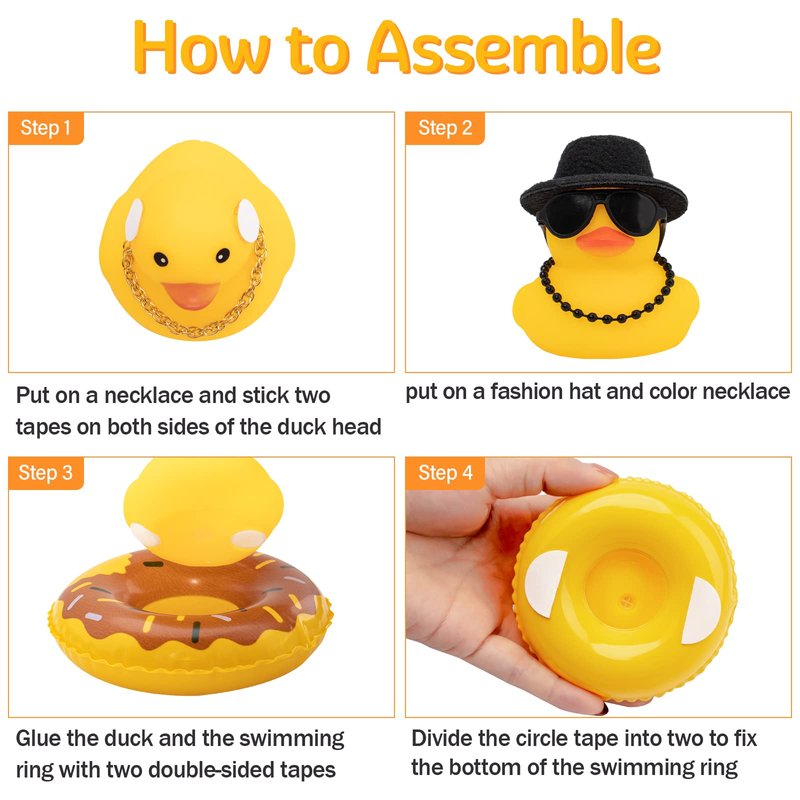 How to Assemble

Step 1

Put on a necklace and stick two tapes on both sides of the duck head

Step 2

put on a fashion hat and color necklace

Step 3

Glue the duck and the swimming ring with two double-sided tapes

Step 4

Divide the circle tape into two to fix the bottom of the swimming ring