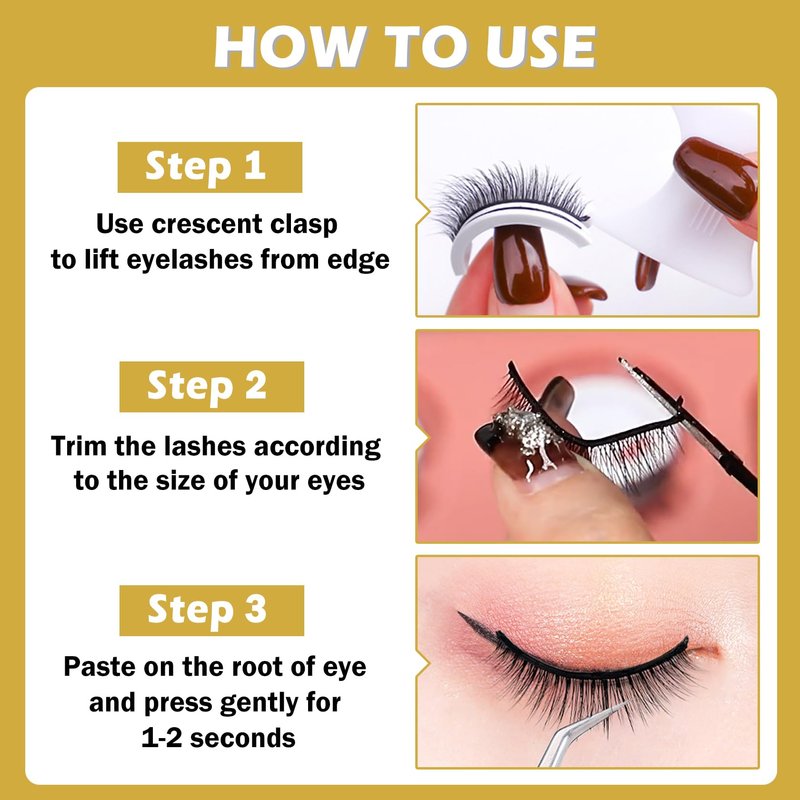 HOW TO USE

Step 1

Use crescent clasp to lift eyelashes from edge

Step 2

Trim the lashes according to the size of your eyes

Step 3

Paste on the root of eye and press gently for 1-2 seconds