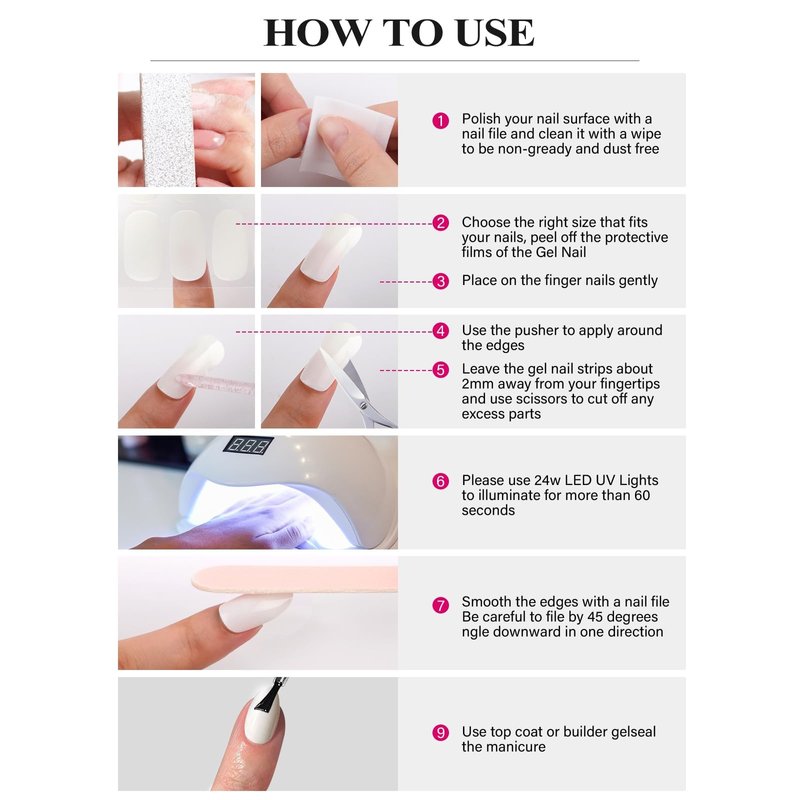 HOW TO USE

1 Polish your nail surface with a nail file and clean it with a wipe to be non-gready and dust free

2 Choose the right size that fits your nails, peel off the protective films of the Gel Nail

3 Place on the finger nails gently

4 Use the pusher to apply around the edges

5 Leave the gel nail strips about 2mm away from your fingertips and use scissors to cut off any excess parts

6 Please use 24w LED UV Lights to illuminate for more than 60 seconds

7 Smooth the edges with a nail file Be careful to file by 45 degrees ngle downward in one direction

9 Use top coat or builder gelseal the manicure