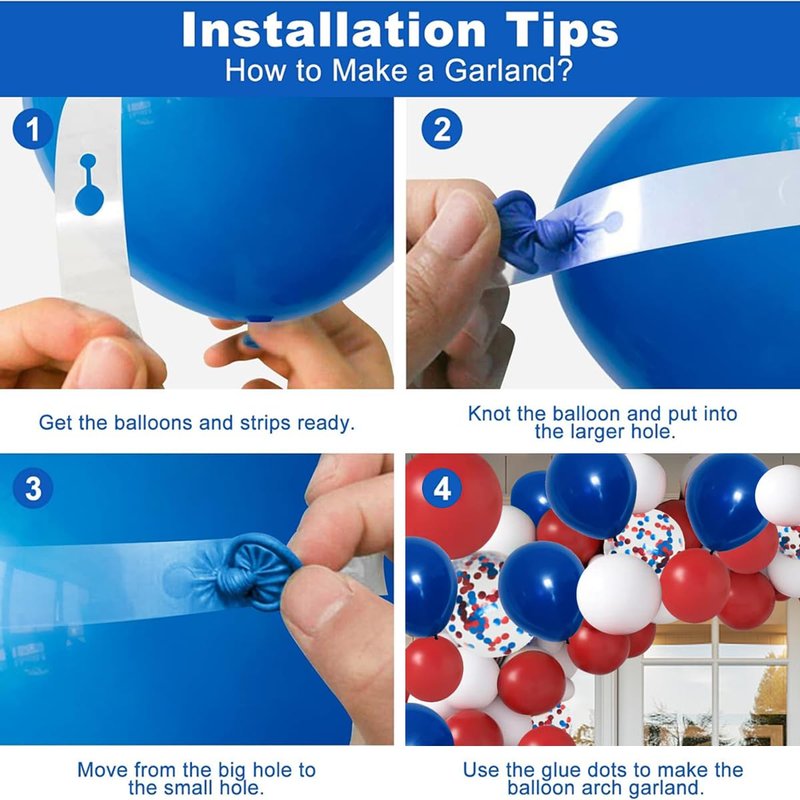 Installation Tips
How to Make a Garland?

1

Get the balloons and strips ready.

2

Knot the balloon and put into the larger hole.

3

Move from the big hole to the small hole.

4

Use the glue dots to make the balloon arch garland.