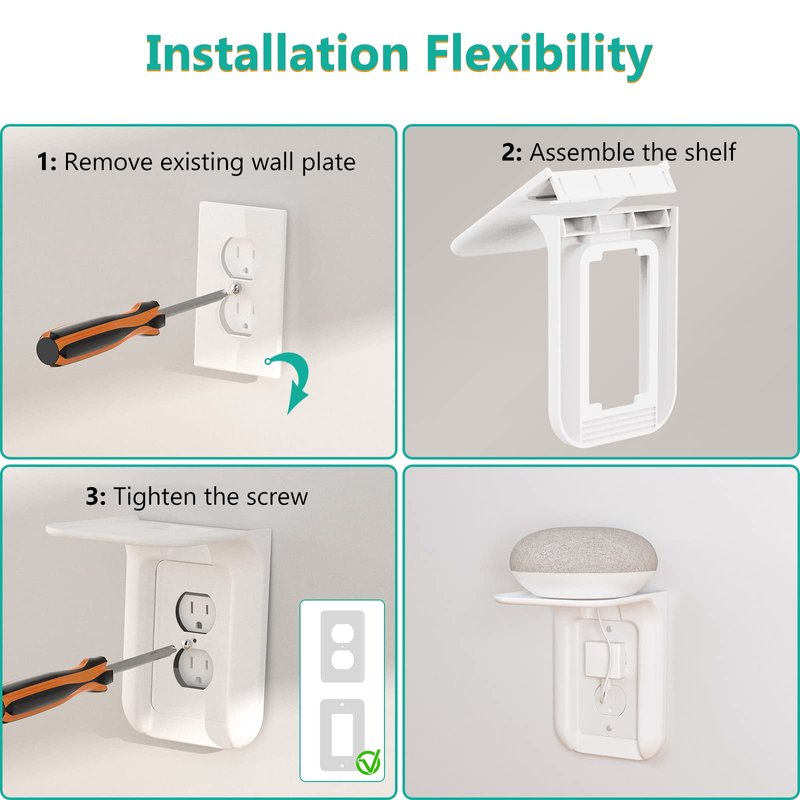 Installation Flexibility

1: Remove existing wall plate

2: Assemble the shelf

3: Tighten the screw