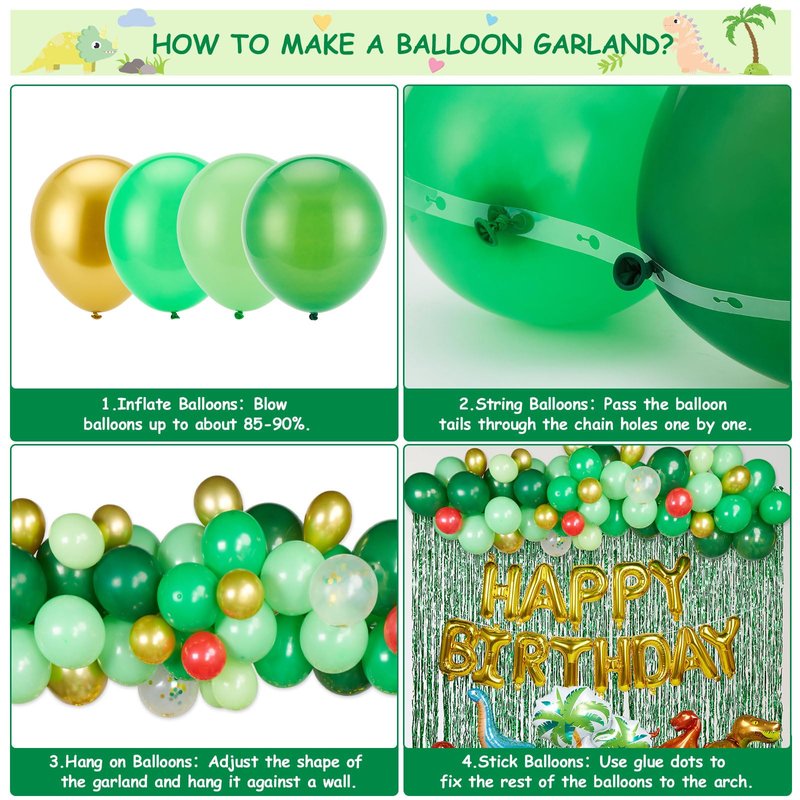 HOW TO MAKE A BALLOON GARLAND?

1.Inflate Balloons: Blow balloons up to about 85-90%.

2.String Balloons: Pass the balloon tails through the chain holes one by one.

3.Hang on Balloons: Adjust the shape of the garland and hang it against a wall.

HAPPY BIRTHDAY

4.Stick Balloons: Use glue dots to fix the rest of the balloons to the arch.