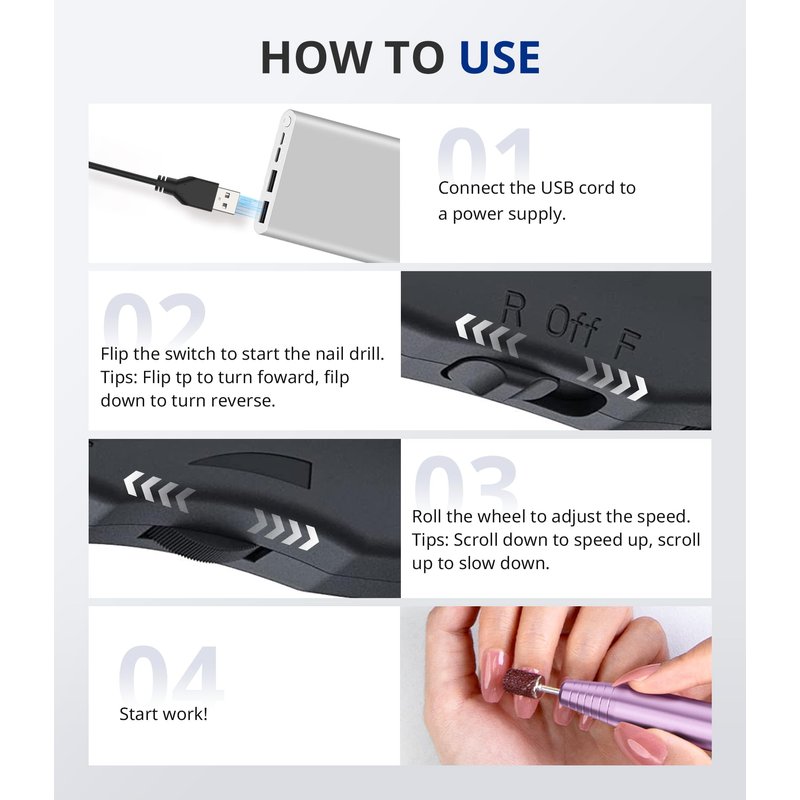 HOW TO USE

01

Connect the USB cord to a power supply.

02

Flip the switch to start the nail drill. Tips: Flip tp to turn foward, filp down to turn reverse.

R Off F

03

Roll the wheel to adjust the speed. Tips: Scroll down to speed up, scroll up to slow down.

04

Start work!