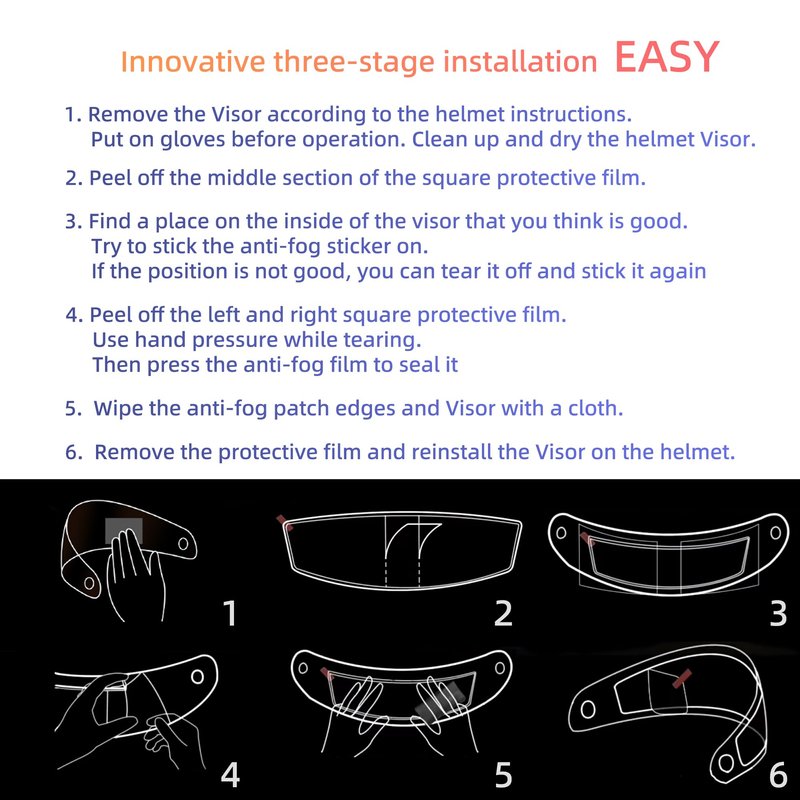 Innovative three-stage installation EASY

1. Remove the Visor according to the helmet instructions. Put on gloves before operation. Clean up and dry the helmet Visor.

2. Peel off the middle section of the square protective film.

3. Find a place on the inside of the visor that you think is good. Try to stick the anti-fog sticker on. If the position is not good, you can tear it off and stick it again

4. Peel off the left and right square protective film. Use hand pressure while tearing. Then press the anti-fog film to seal it

5. Wipe the anti-fog patch edges and Visor with a cloth.

6. Remove the protective film and reinstall the Visor on the helmet.

1

2

3

4

5

6