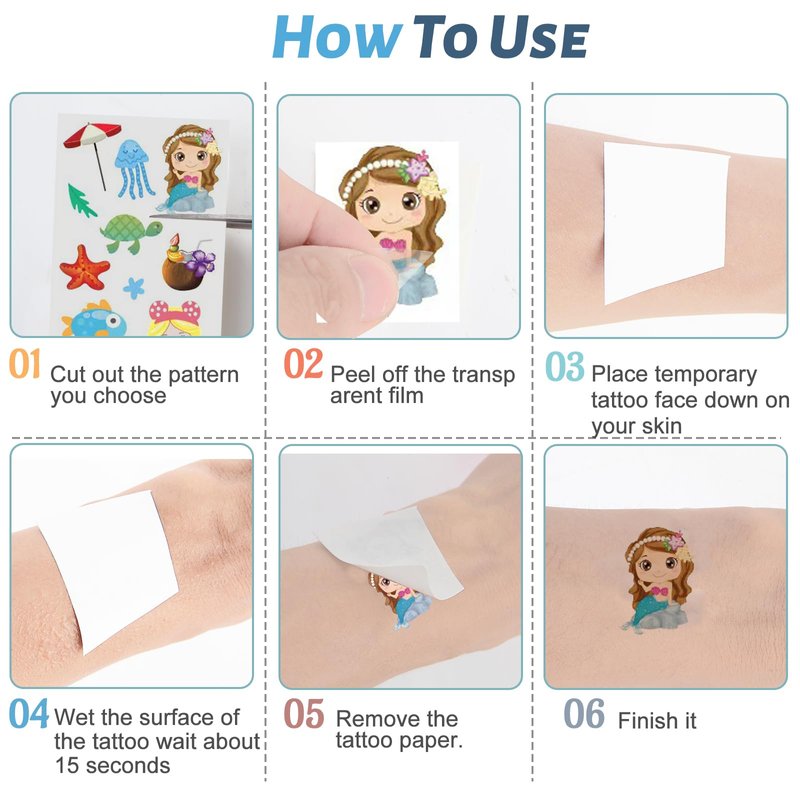 HOW TO USE

01 Cut out the pattern you choose

02 Peel off the transp arent film

03 Place temporary tattoo face down on your skin

04 Wet the surface of the tattoo wait about 15 seconds

05 Remove the tattoo paper.

06 Finish it