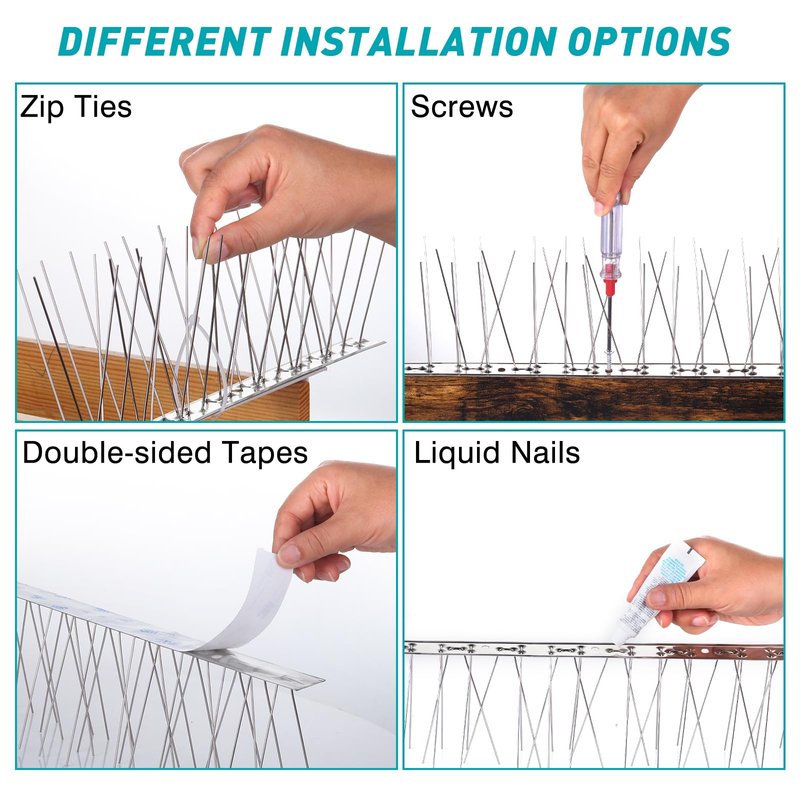 DIFFERENT INSTALLATION OPTIONS

Zip Ties

Screws

Double-sided Tapes

Liquid Nails